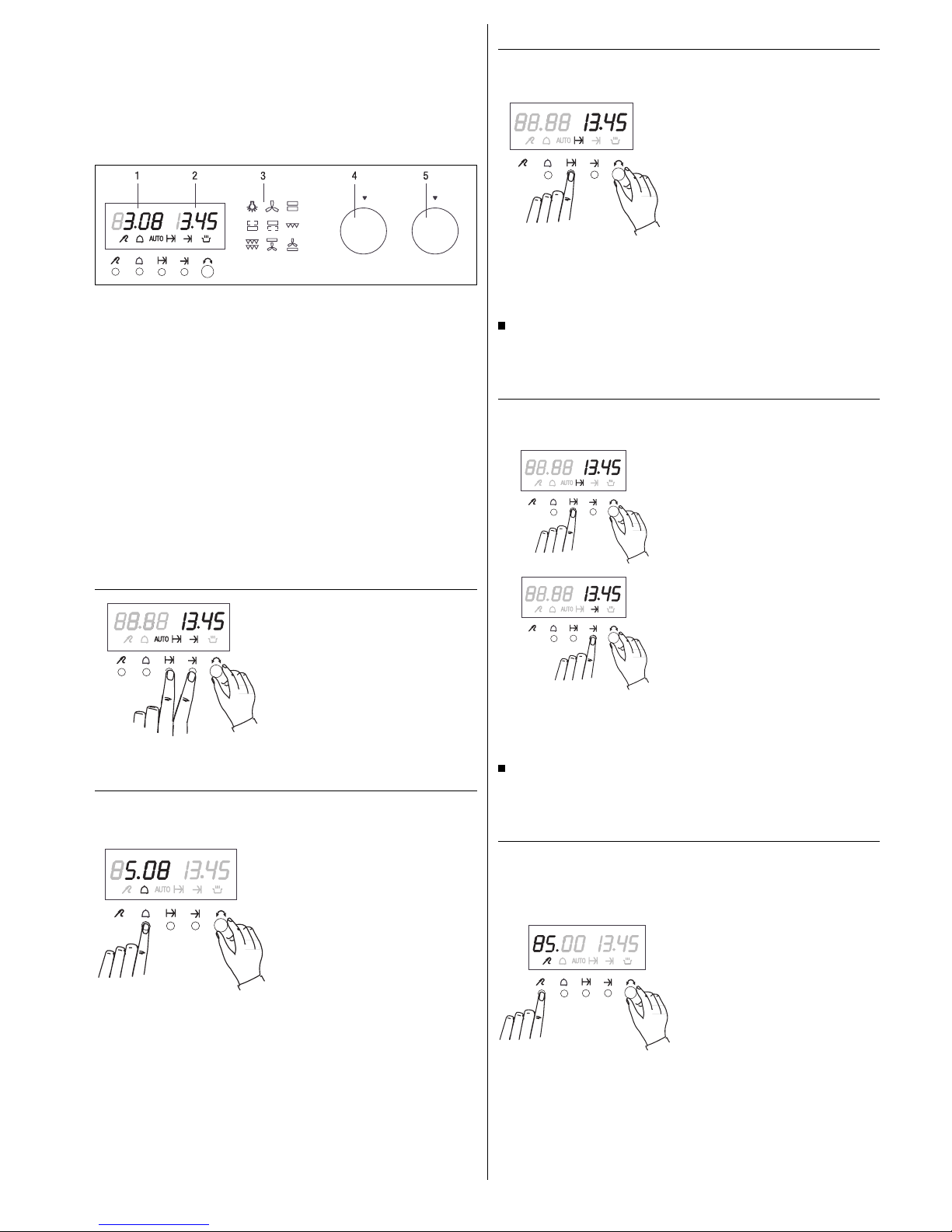 1 2 3 4 5

83.08 13.45

AUTO

88.88 13.45

AUTO

85.08 13.45

AUTO

88.88 13.45

AUTO

88.88 13.45

AUTO

88.88 13.45

AUTO

85.00 13.45

AUTO