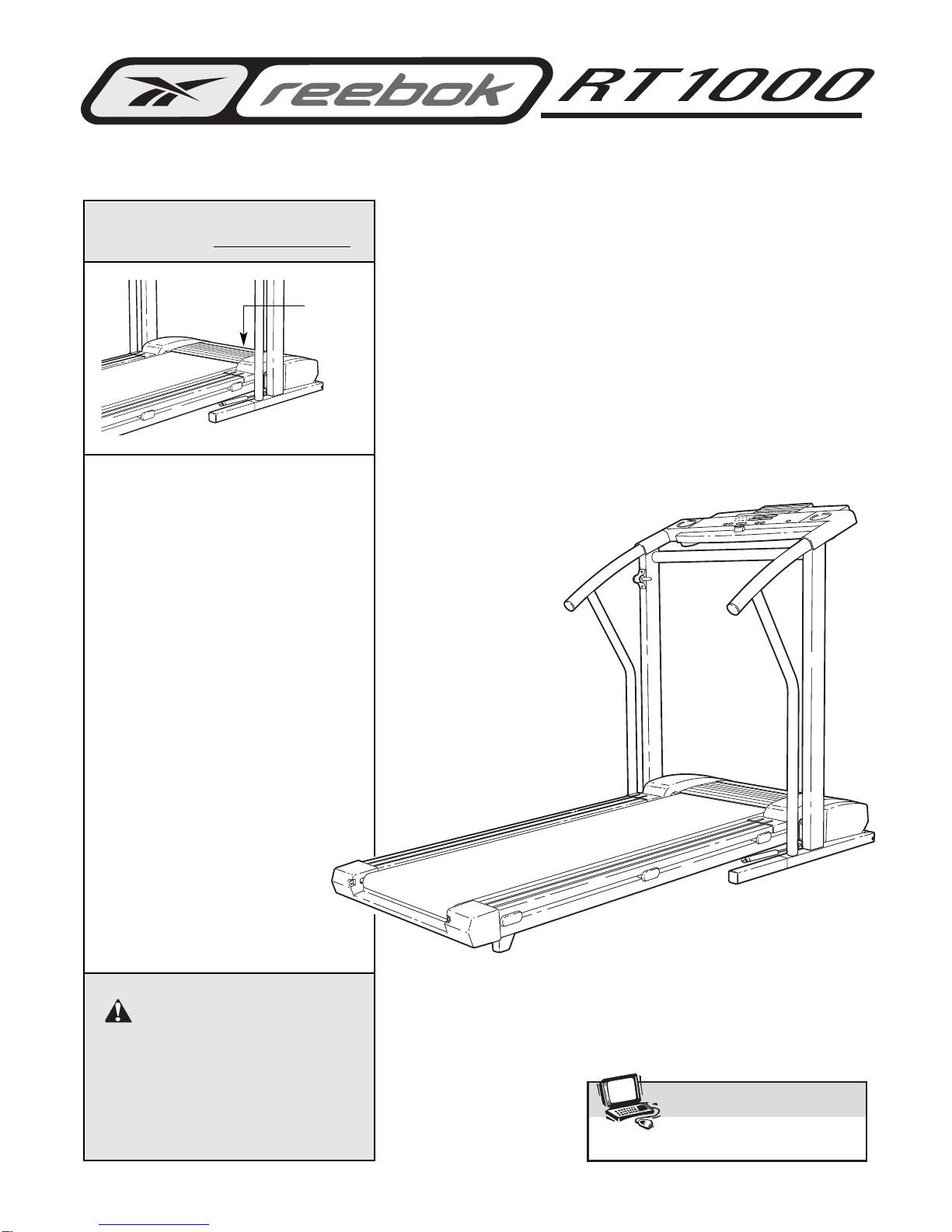 reebok RT1000