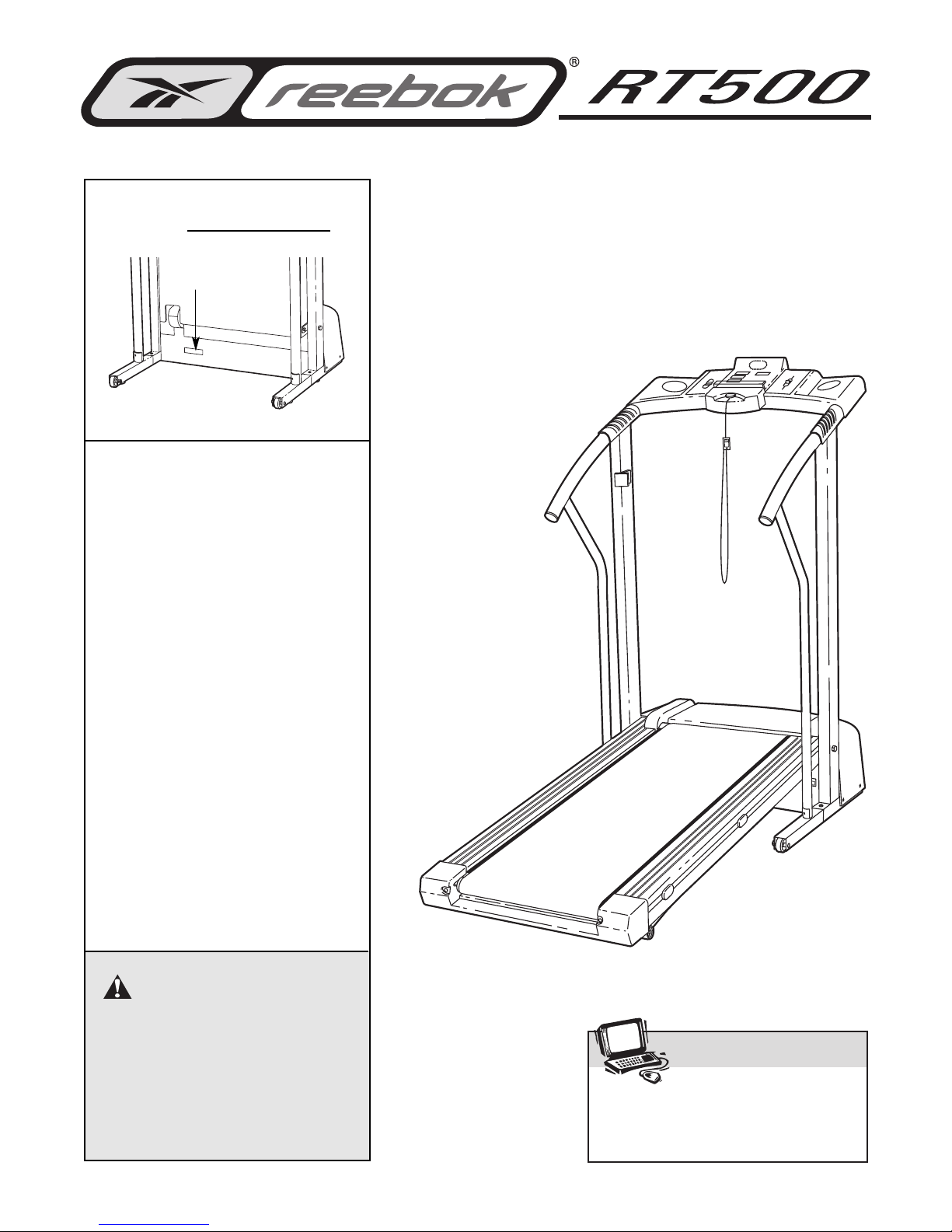 reebok®

RT500