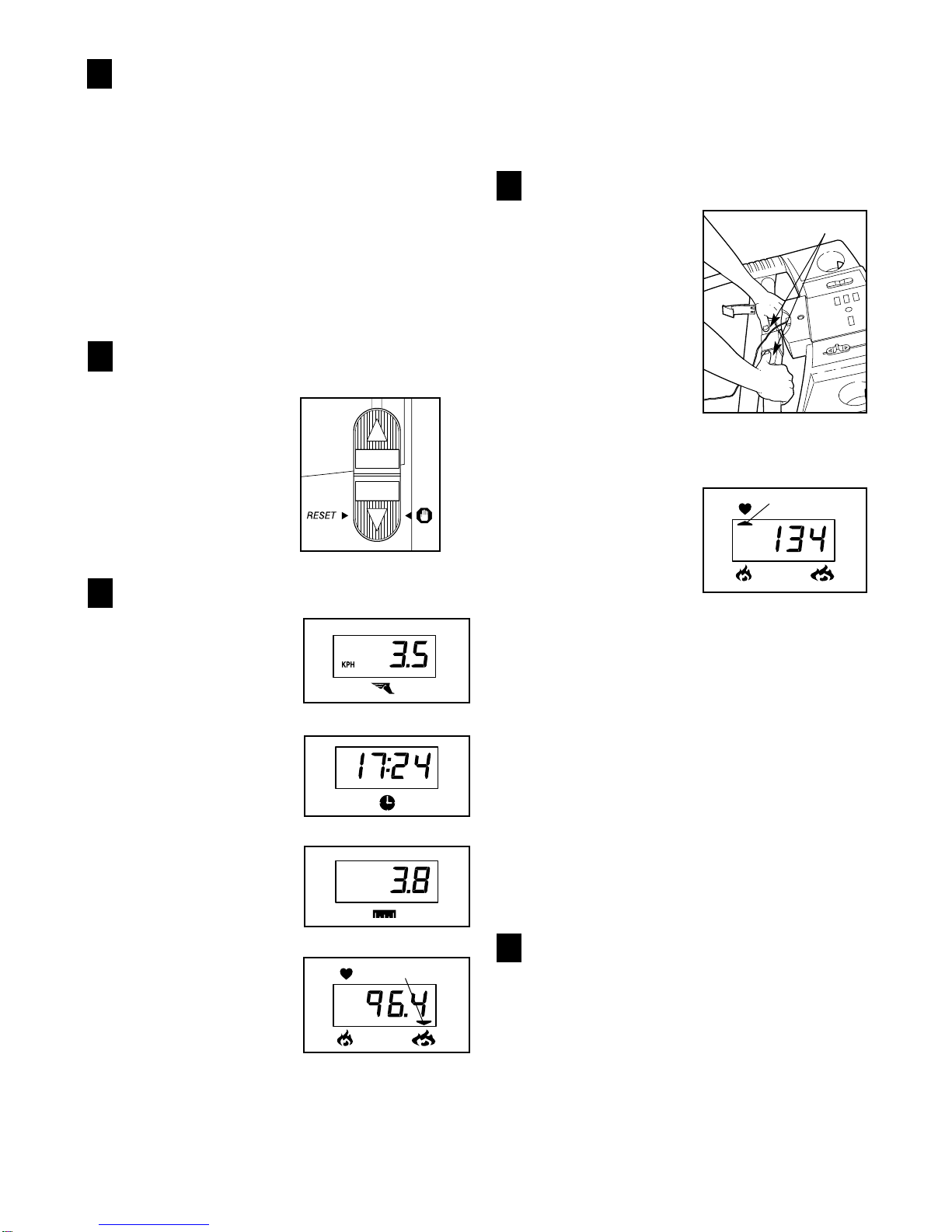 RESET

KPH 3.5

17:24

3.8

96.4

134