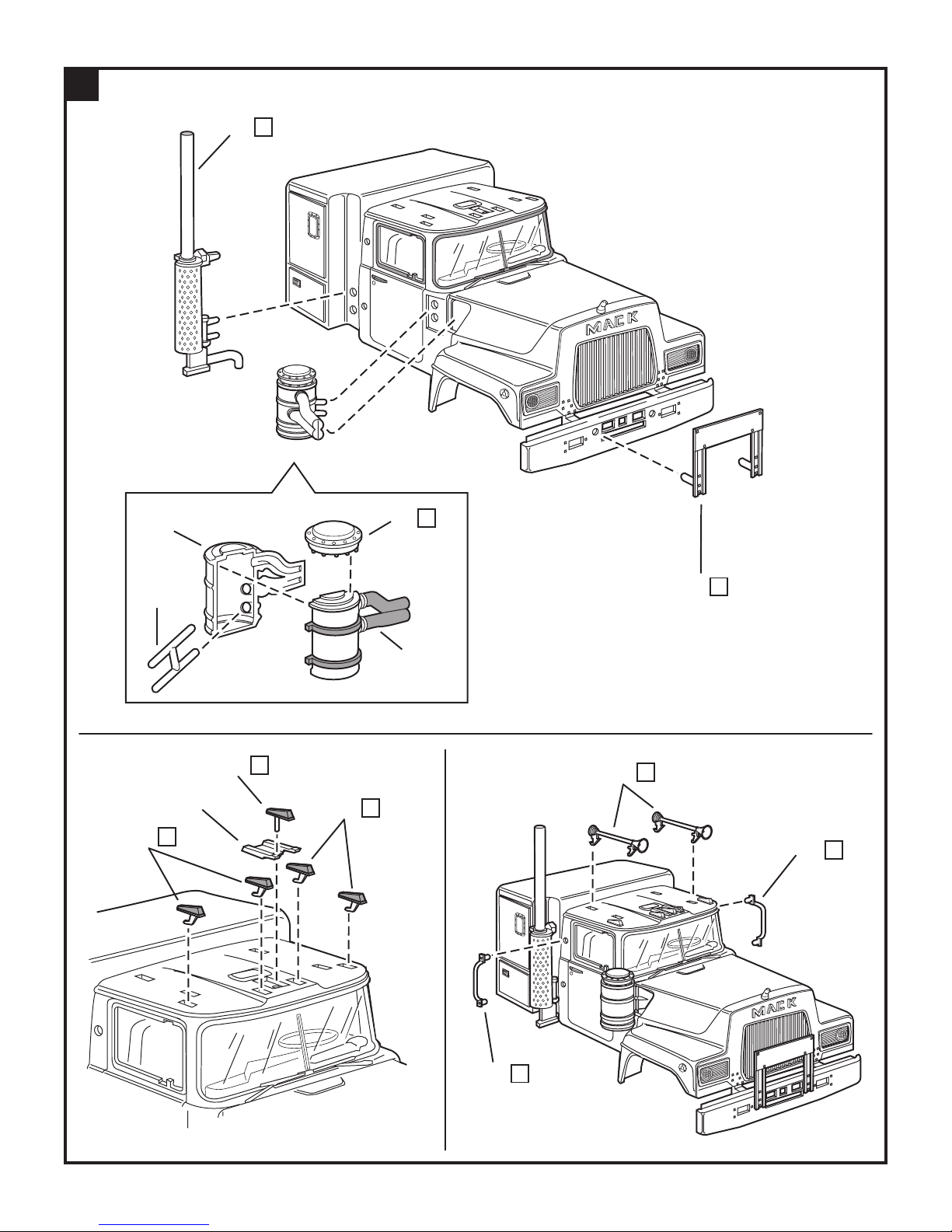 MACK

MACK