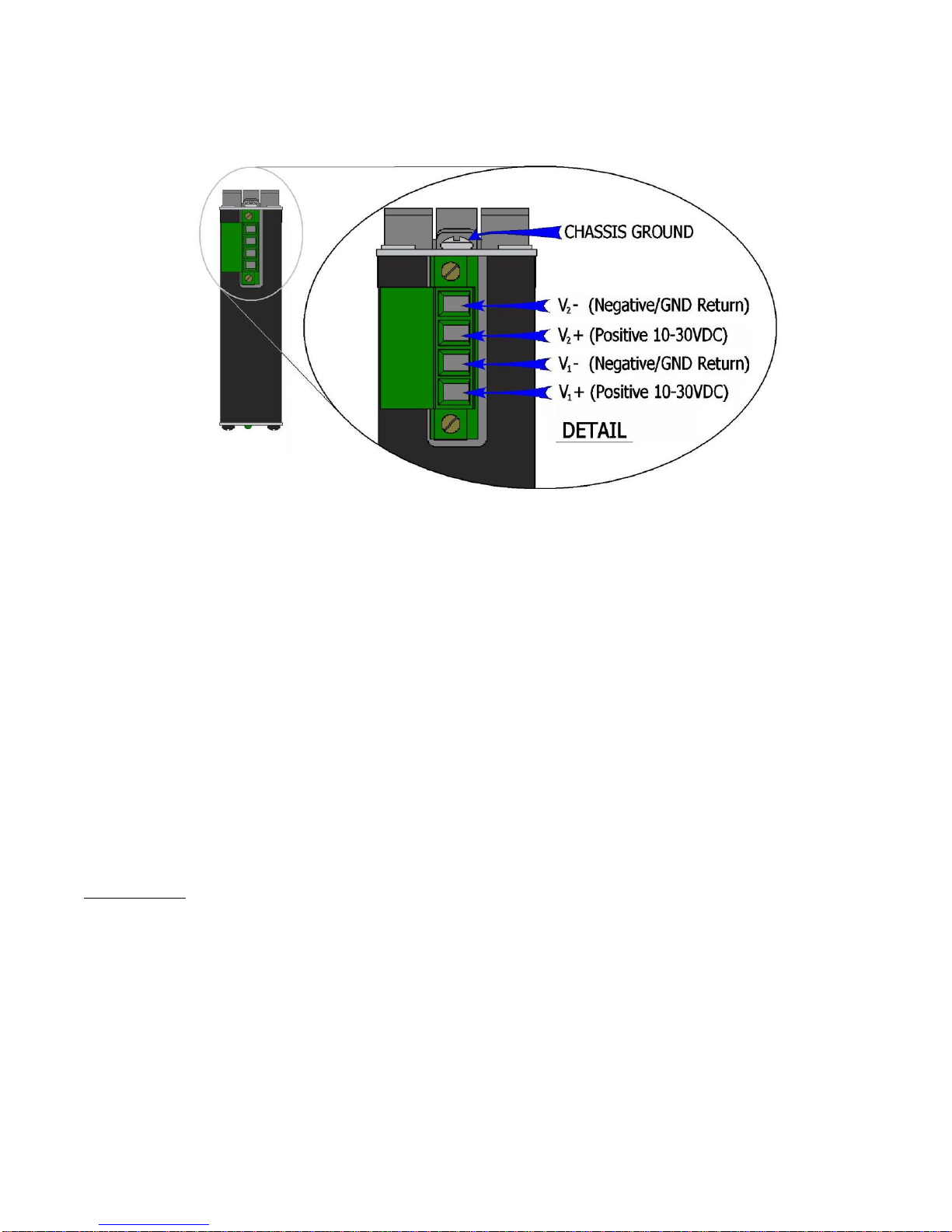 CHASSIS GROUND

$V_2$- (Negative/GND Return)

$V_2$+ (Positive 10-30VDC)

$V_1$- (Negative/GND Return)

$V_1$+ (Positive 10-30VDC)

DETAIL