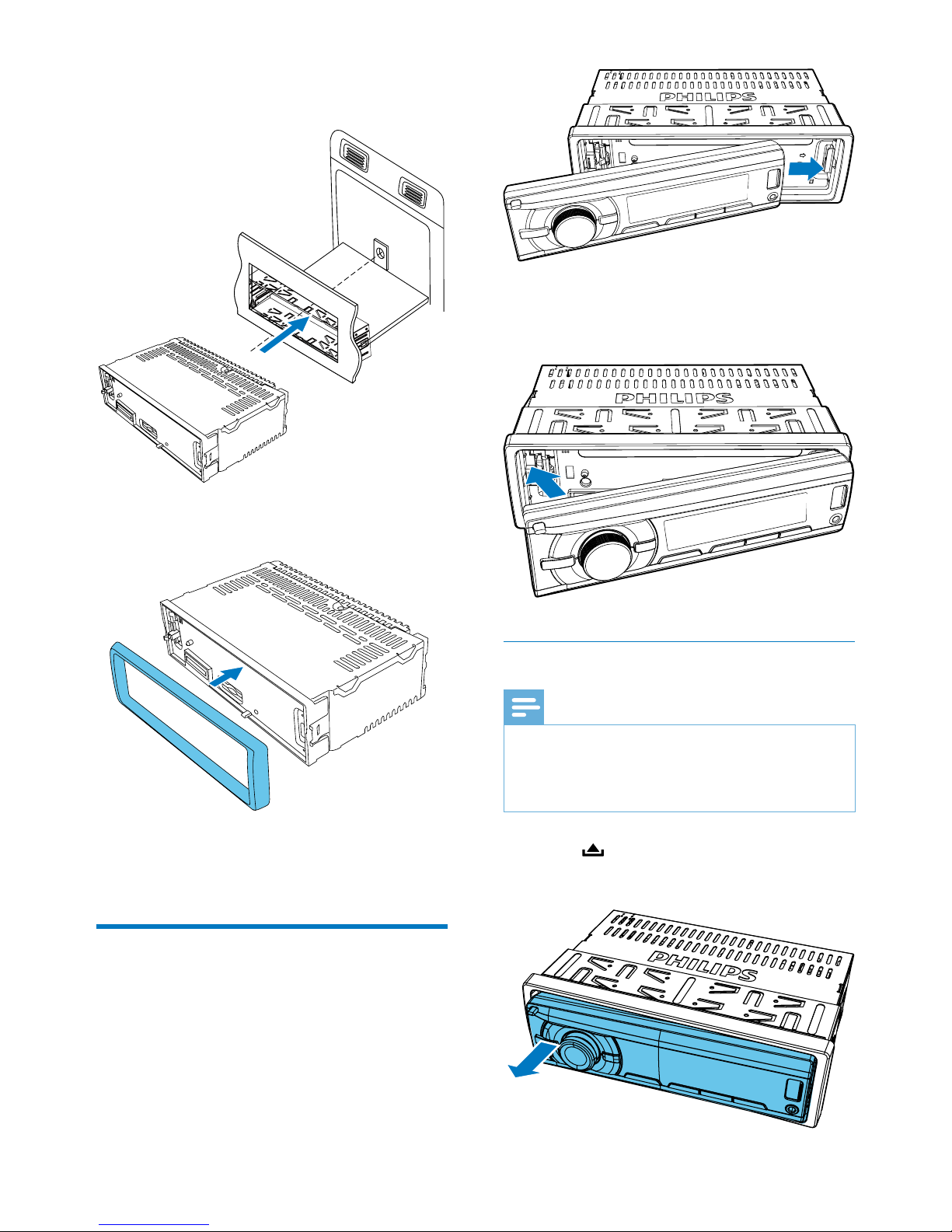 PHILIPS

PHILIPS

PHILIPS