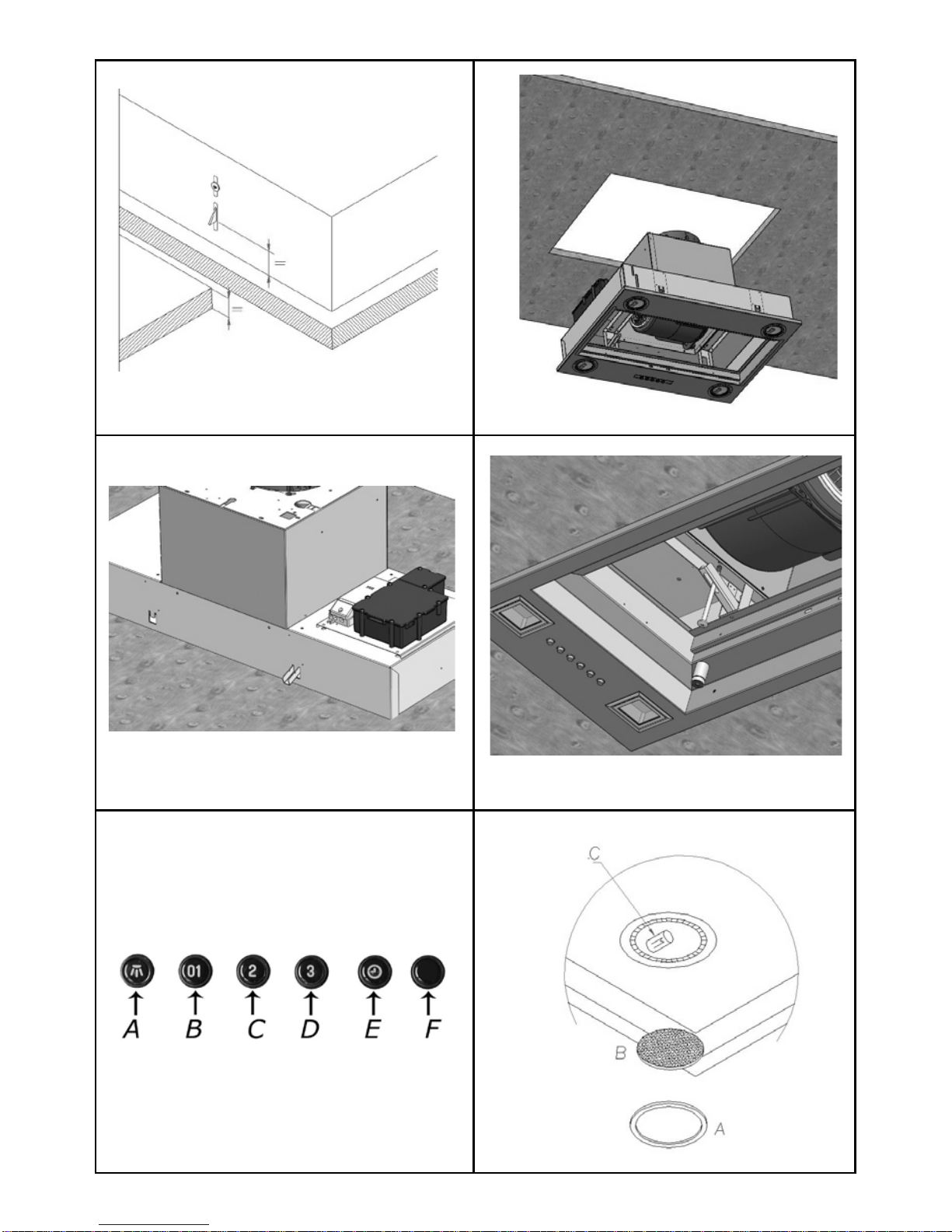 =

=

01 2 3

A B C D E F

C

B

A