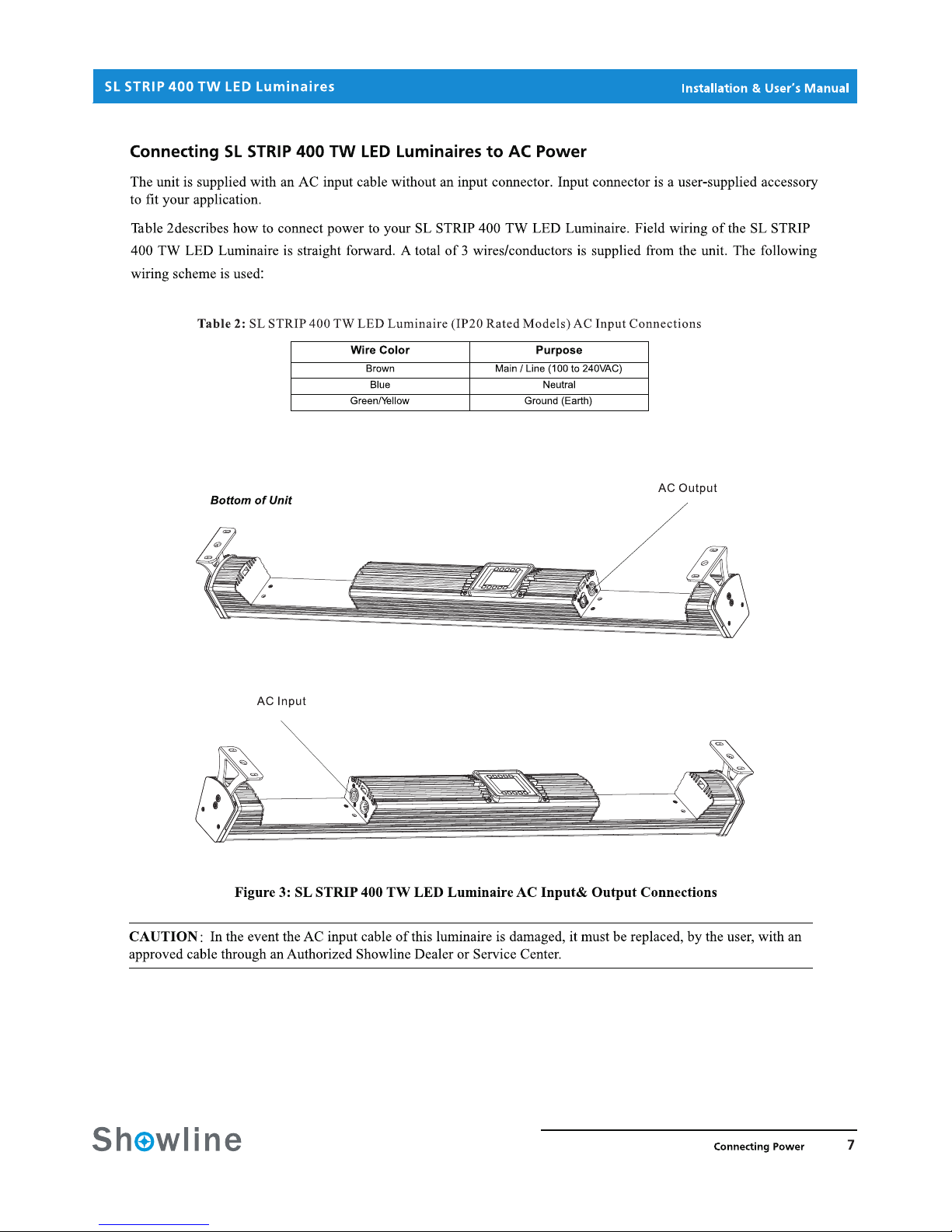 SL STRIP 400 TW LED Luminaires

Installation & User's Manual

Connecting SL STRIP 400 TW LED Luminaires to AC Power

The unit is supplied with an AC input cable without an input connector. Input connector is a user-supplied accessory to fit your application.

Table 2describes how to connect power to your SL STRIP 400 TW LED Luminaire. Field wiring of the SL STRIP 400 TW LED Luminaire is straight forward. A total of 3 wires/conductors is supplied from the unit. The following wiring scheme is used:

Table 2: SL STRIP 400 TW LED Luminaire (IP20 Rated Models) AC Input Connections

| Wire Color | Purpose |
|---|---|
| Brown | Main / Line (100 to 240VAC) |
| Blue | Neutral |
| Green/Yellow | Ground (Earth) |

Bottom of Unit

AC Output

AC Input

Figure 3: SL STRIP 400 TW LED Luminaire AC Input& Output Connections

CAUTION: In the event the AC input cable of this luminaire is damaged, it must be replaced, by the user, with an approved cable through an Authorized Showline Dealer or Service Center.

Showline

Connecting Power 7