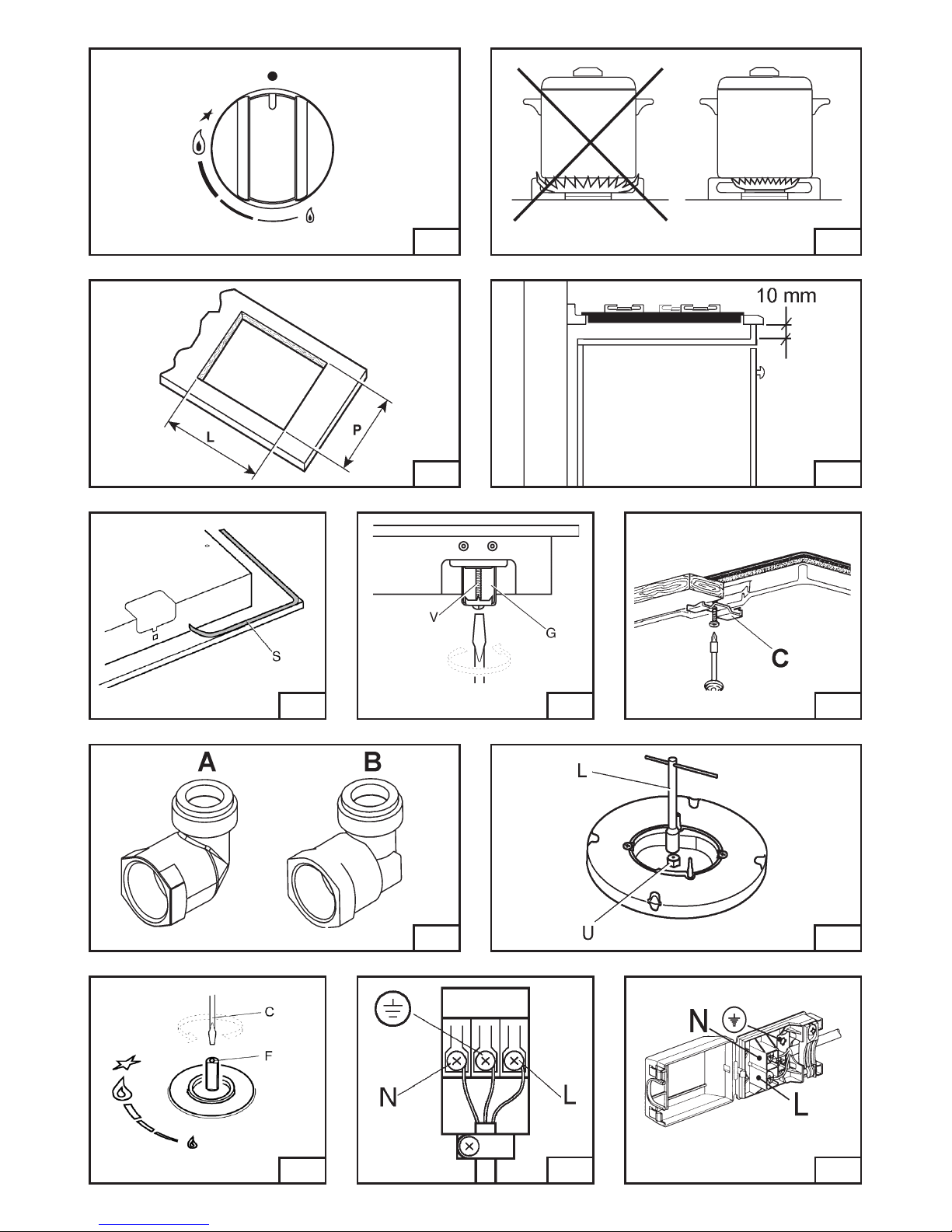 10 mm

L

P

S

V

G

C

A

B

L

U

C

F

N

L

N

L