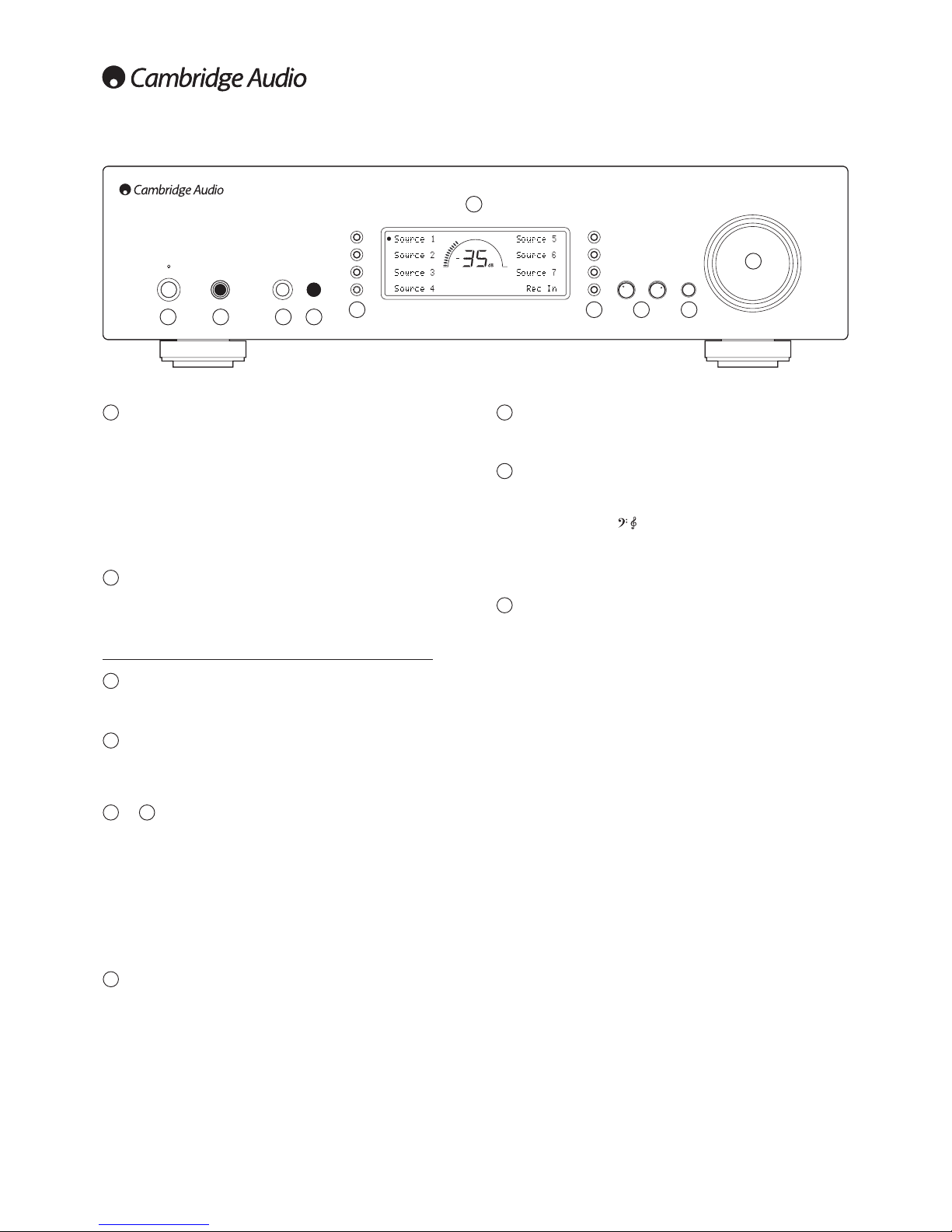 Cambridge Audio

Cambridge Audio

Source 1
Source 2
Source 3
Source 4
-35 dB
Source 5
Source 6
Source 7
Rec In