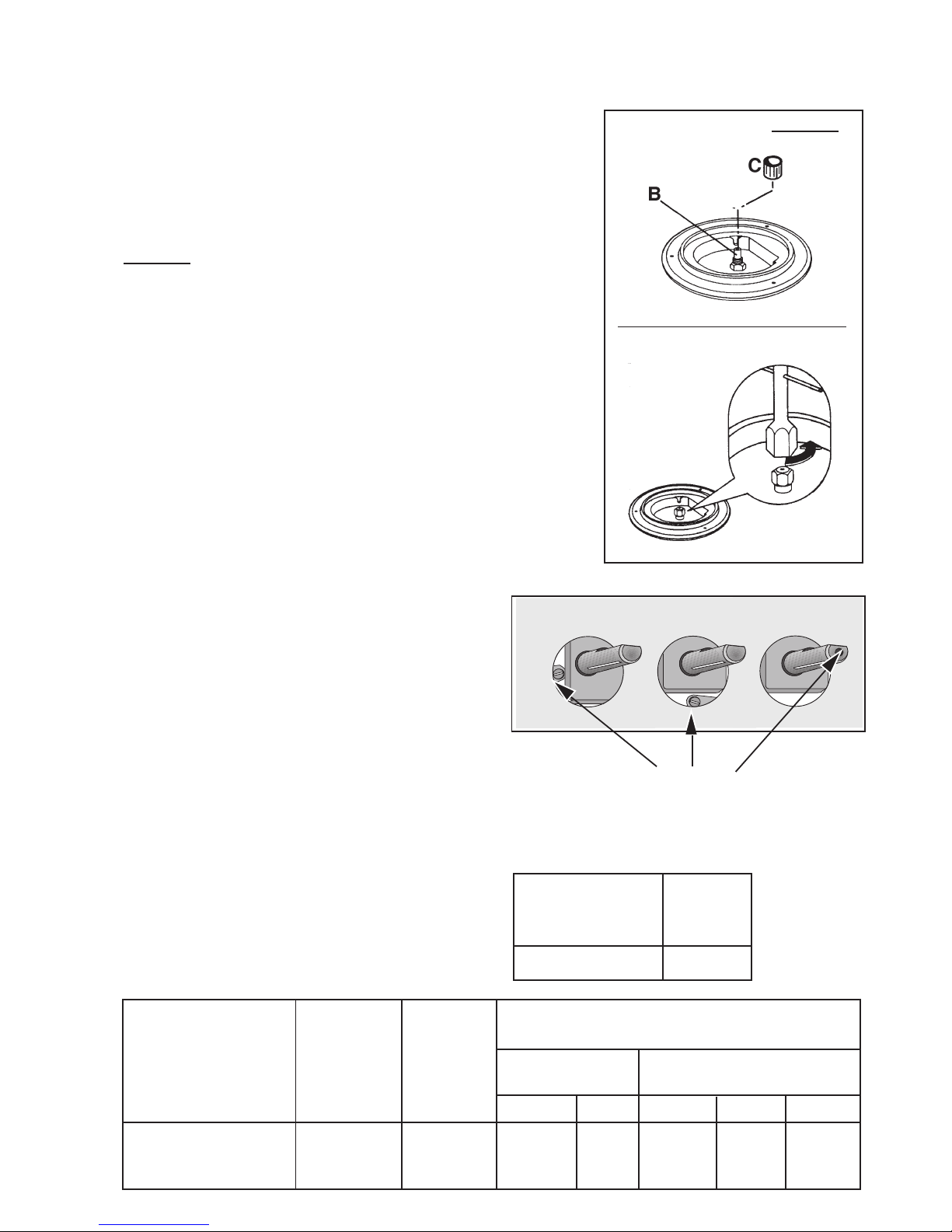 C

B