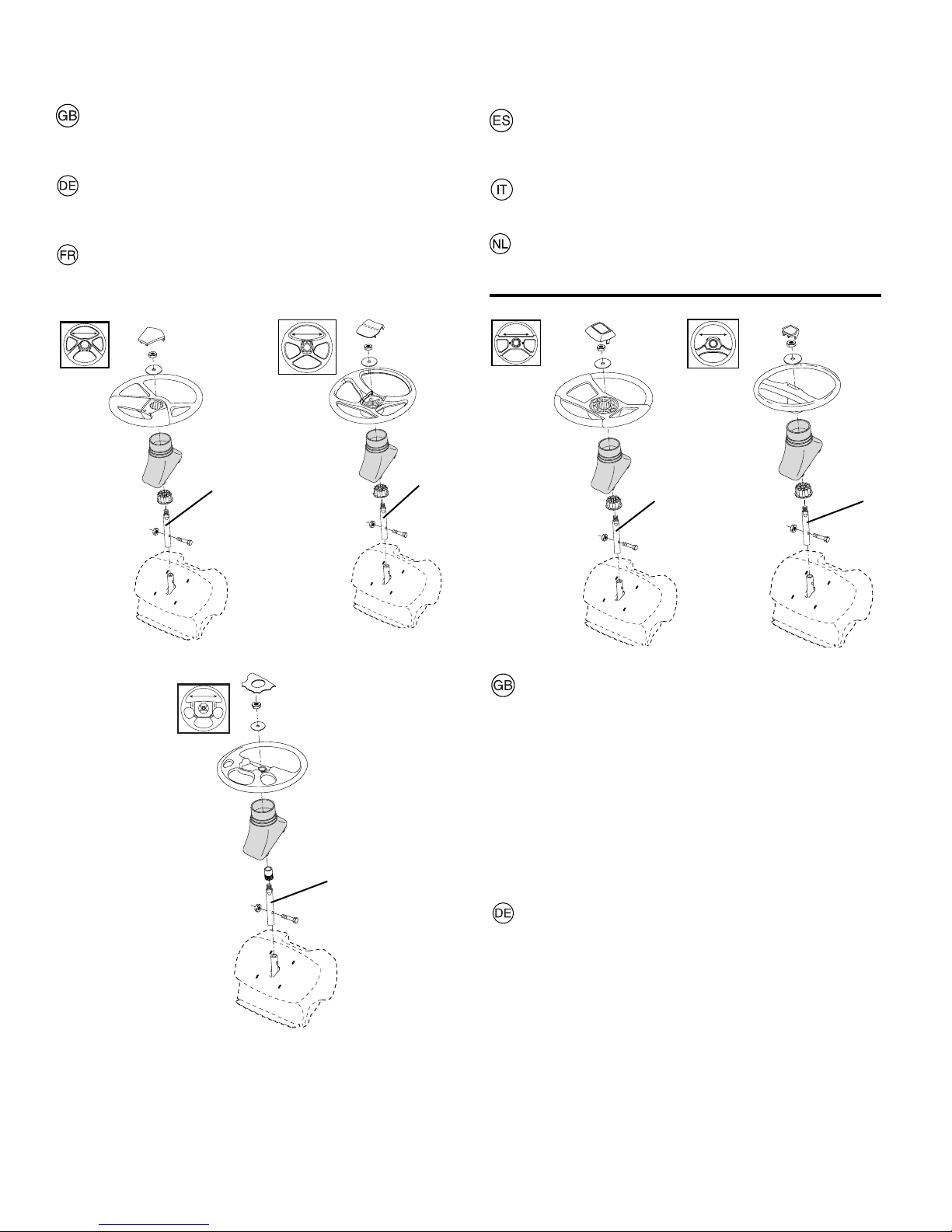 GB

DE

FR

ES

IT

NL

GB

DE