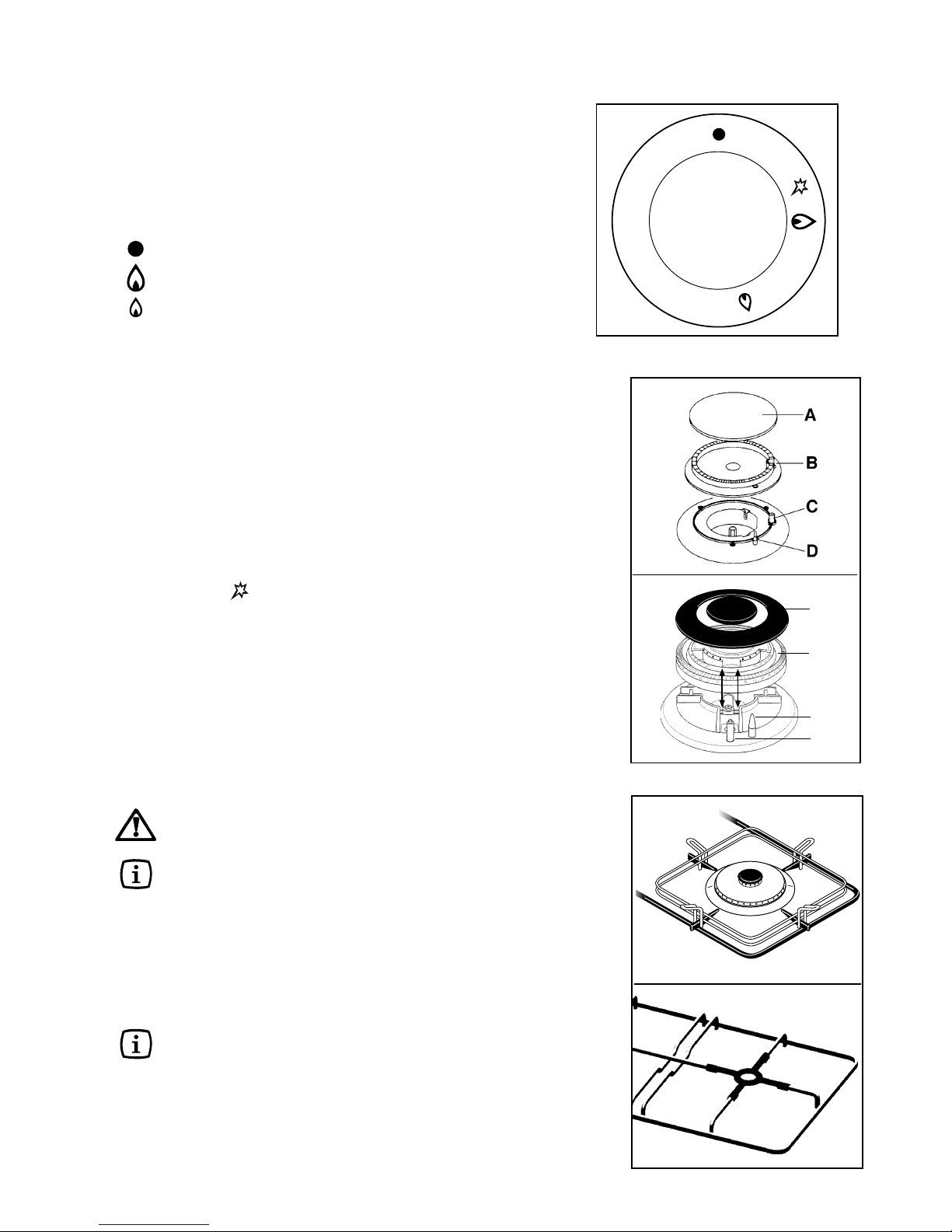 A

B

C

D