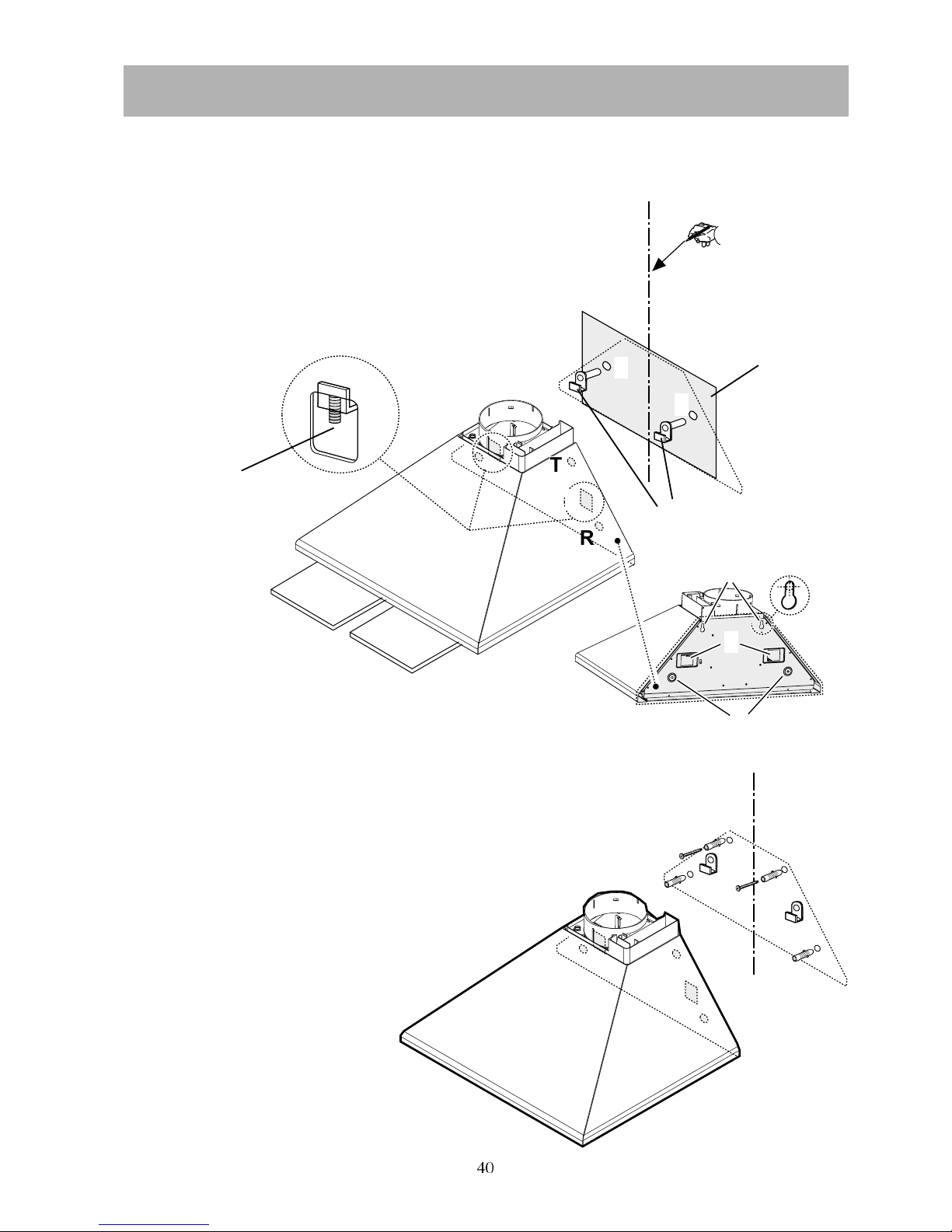 T

R

40