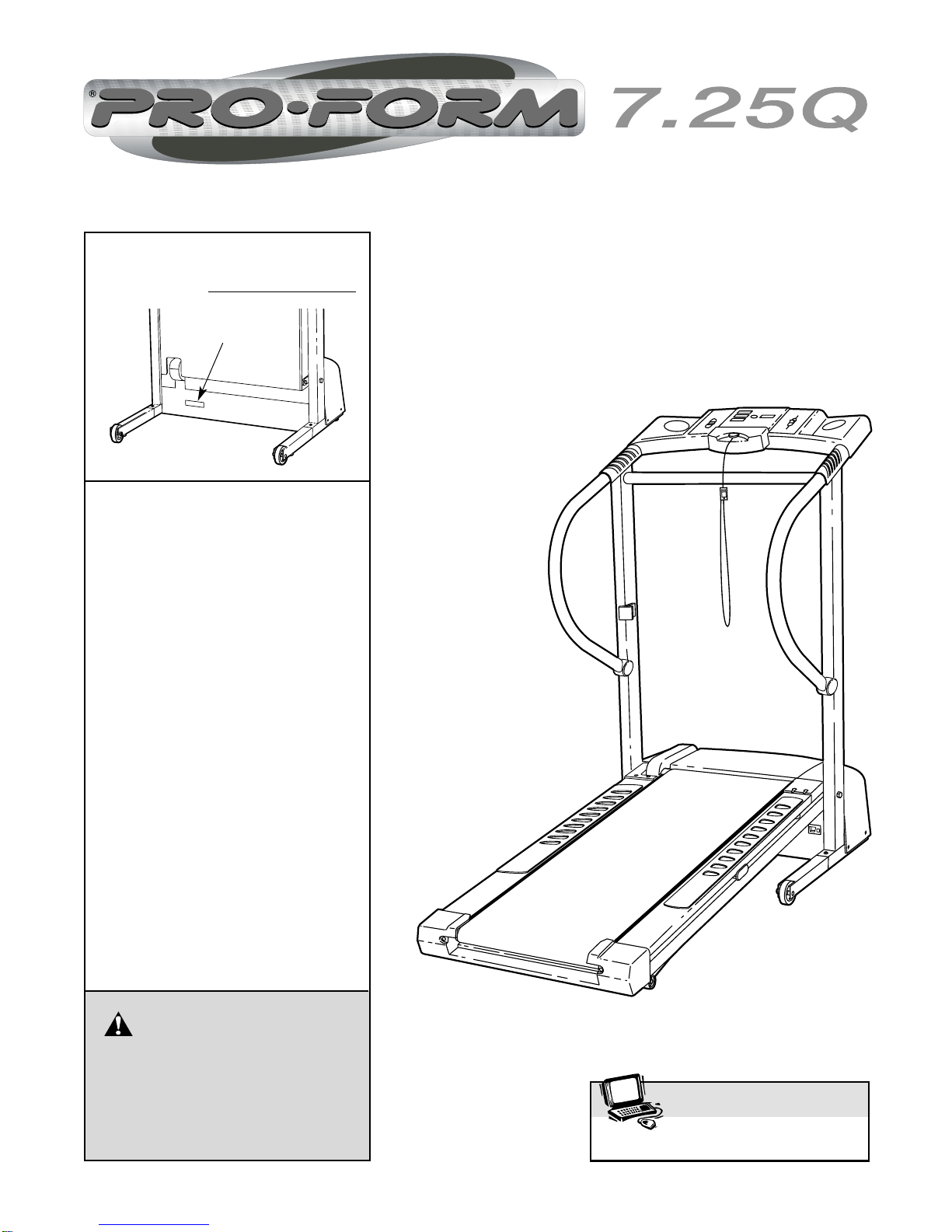 ® PRO·FORM 7.25Q