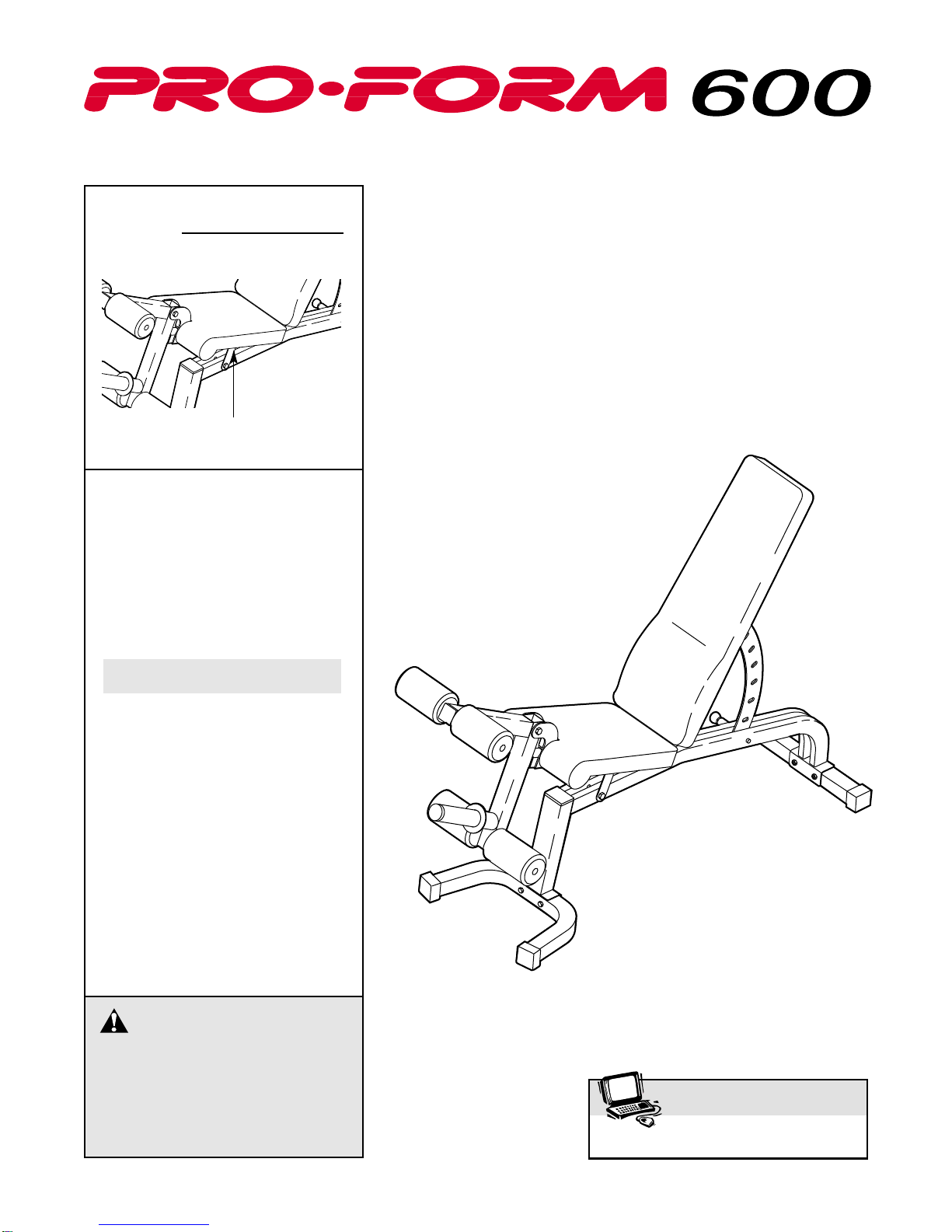 PRO·FORM 600