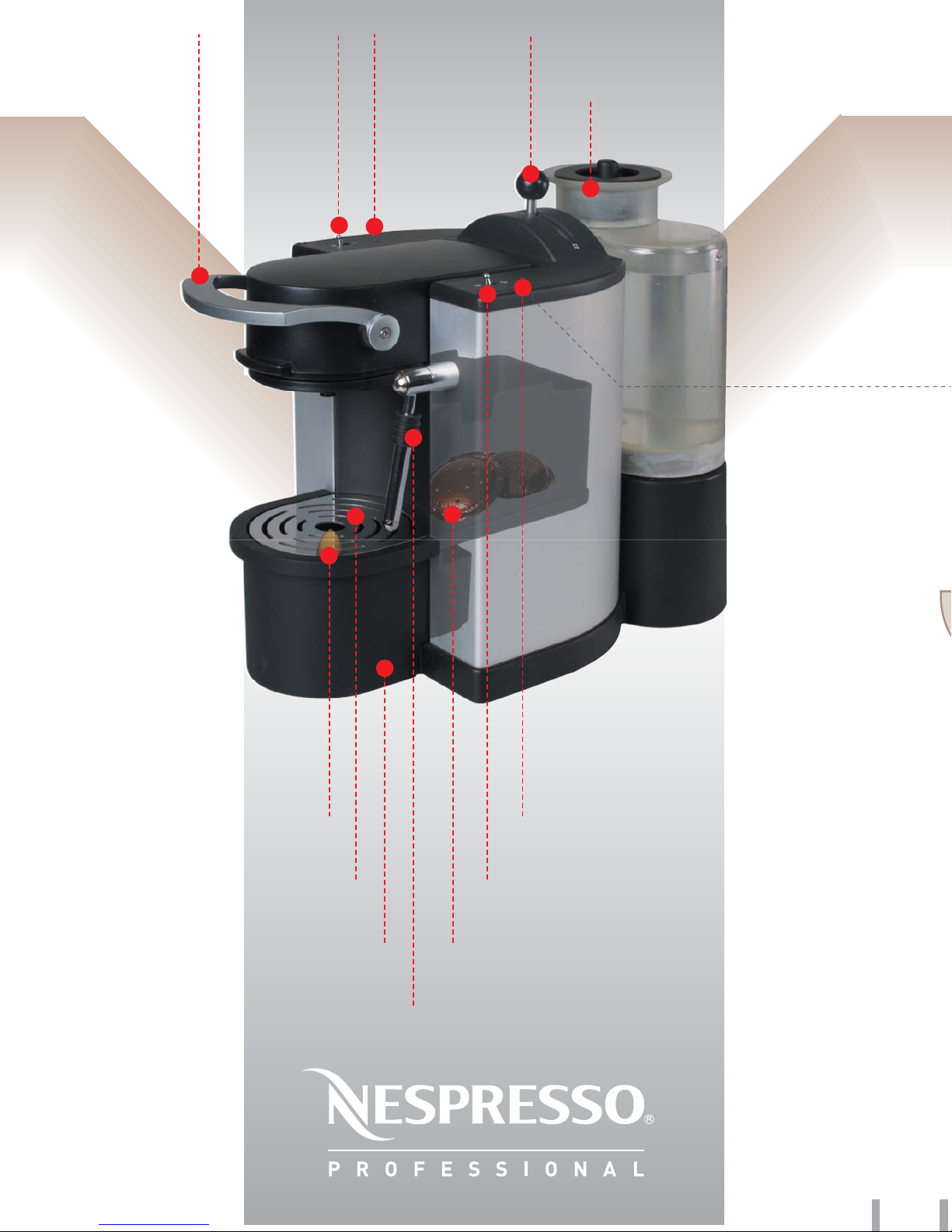 NESPRESSO®
PROFESSIONAL