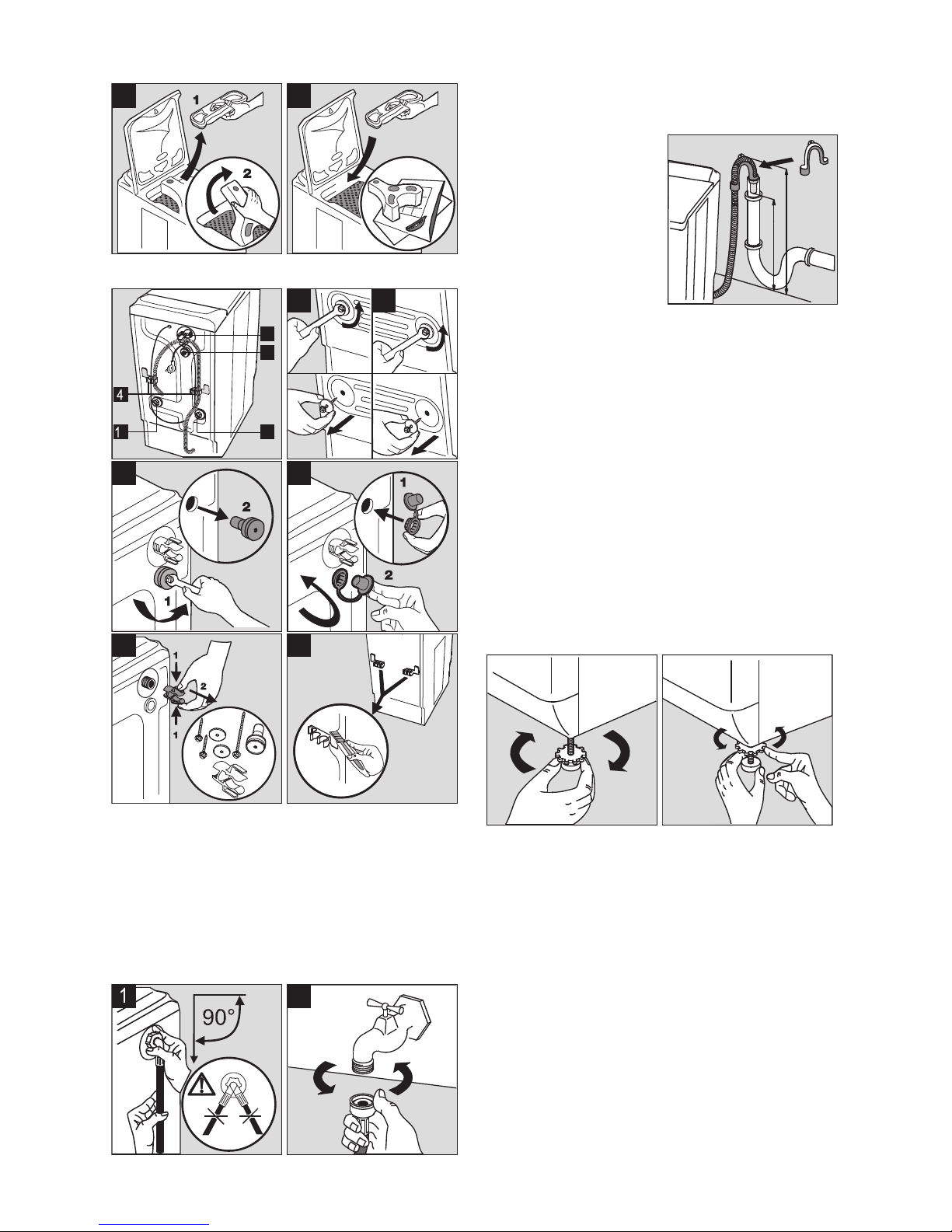 1
2

4
1

1
2

1
2

1
2
1

1
90°