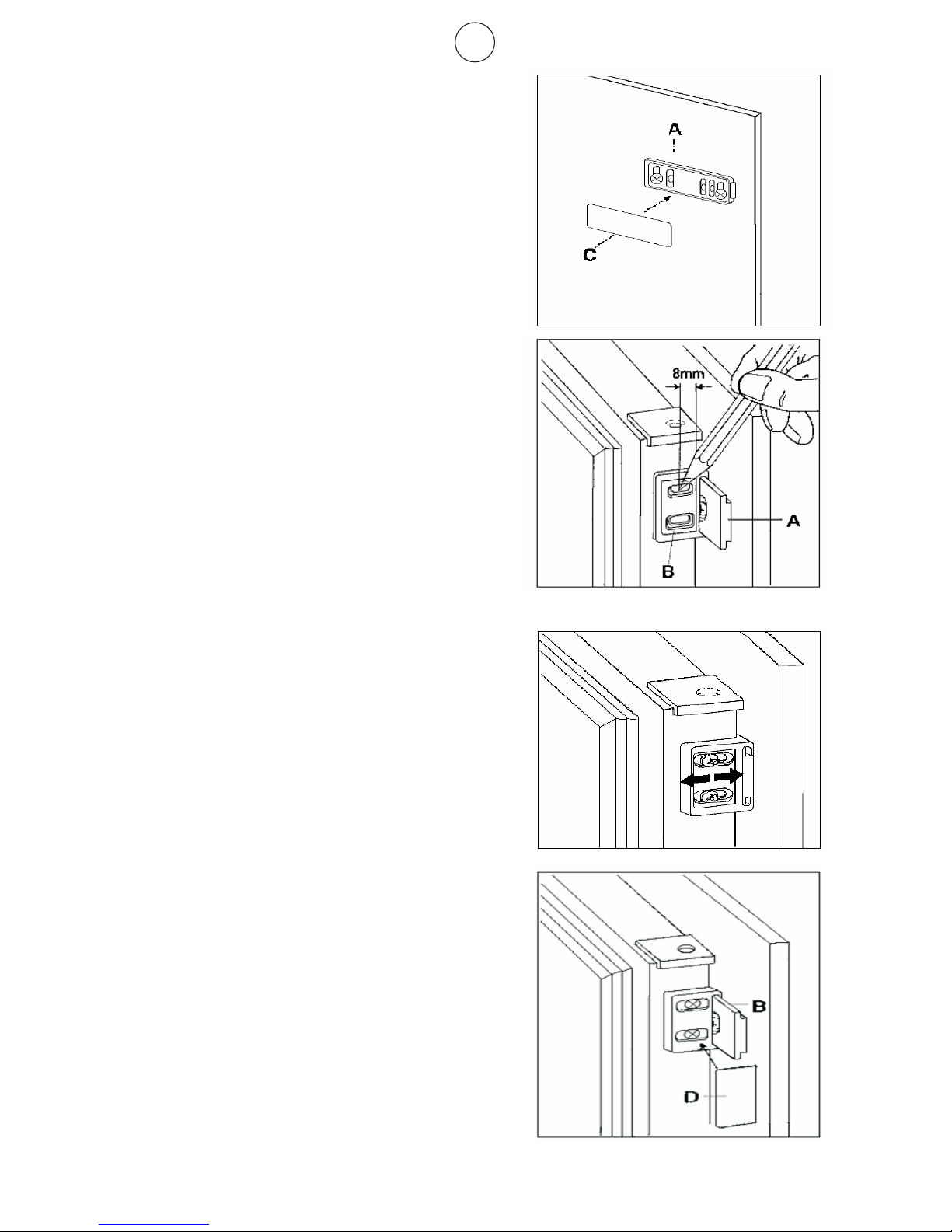 A

C

8mm

A

B

B

D