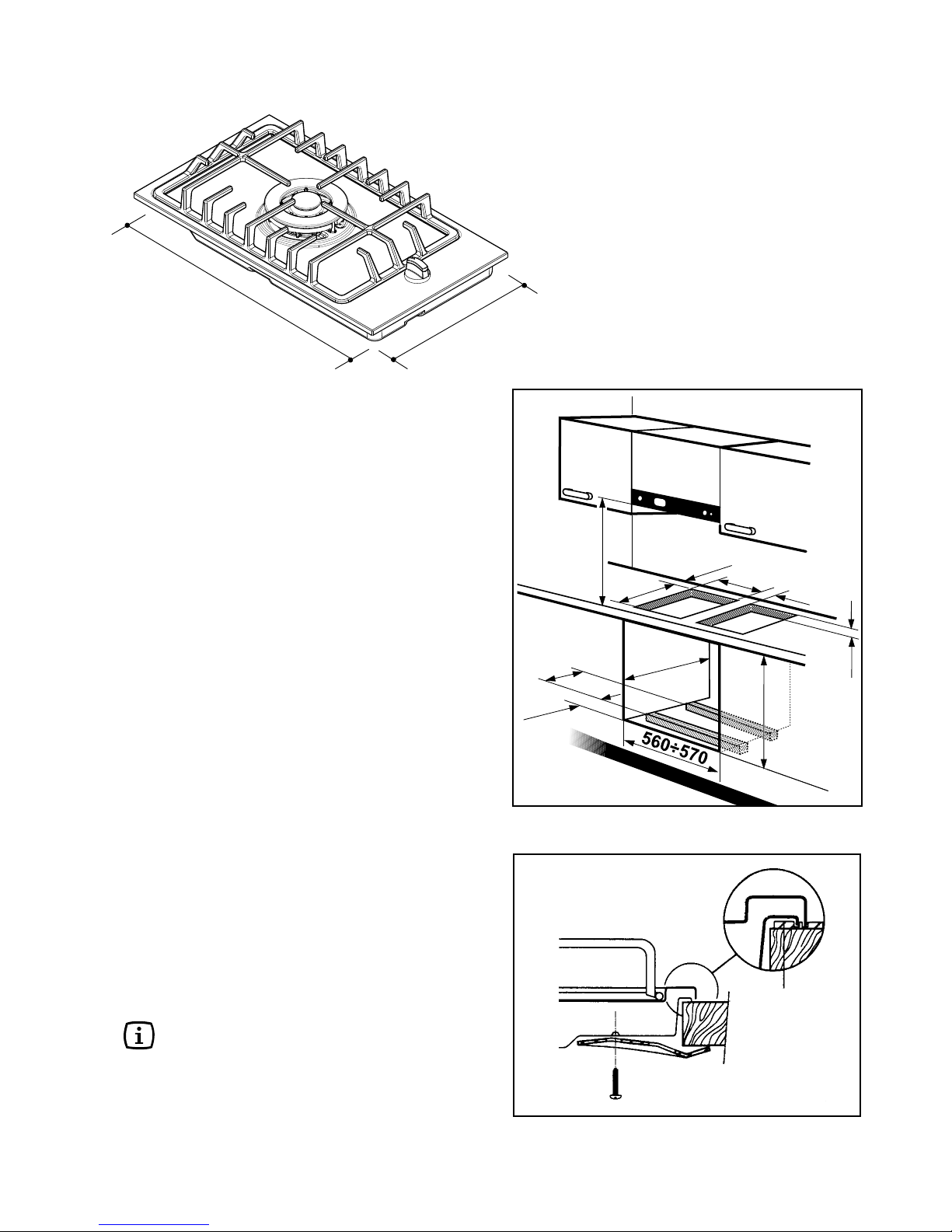 560÷570