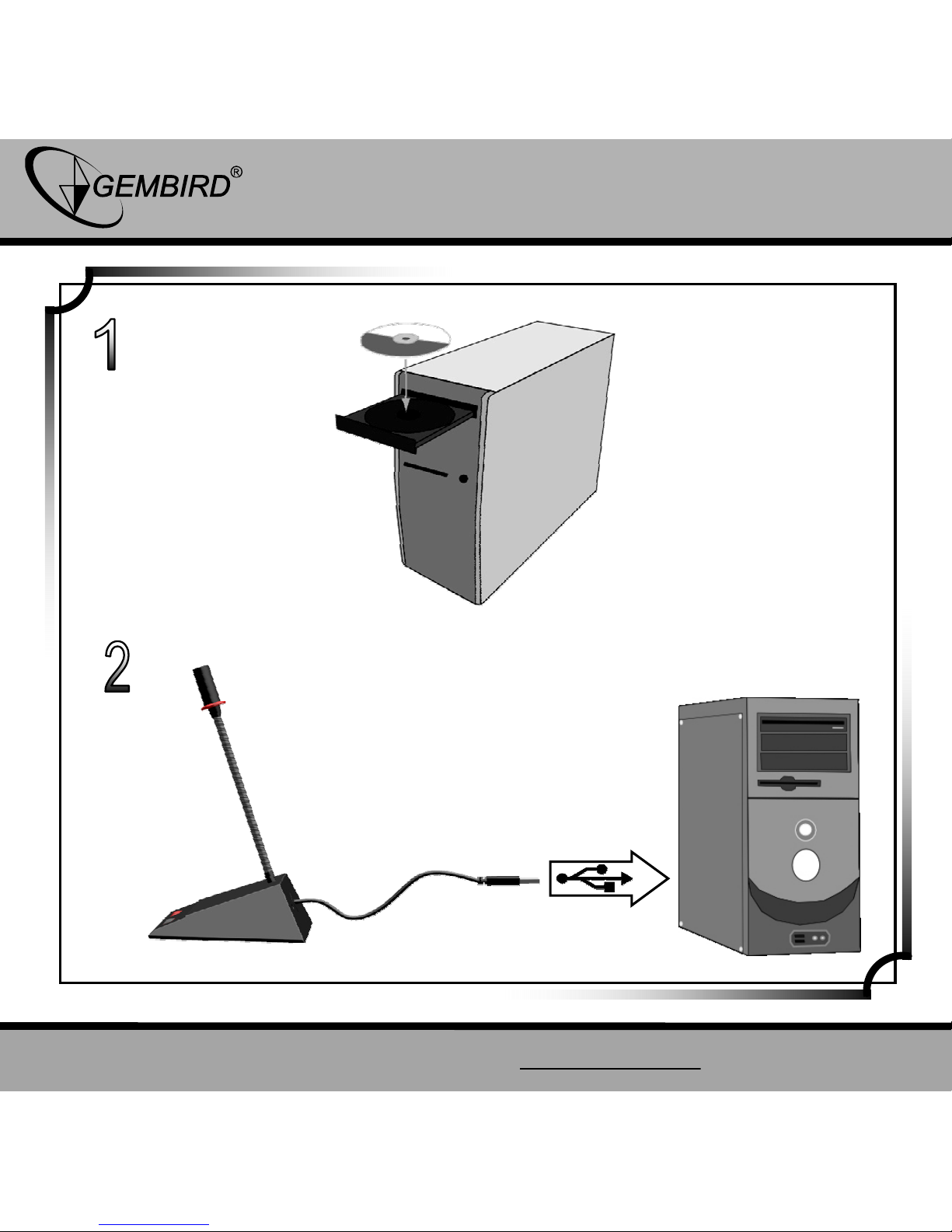 GEMBIRD®

1

2