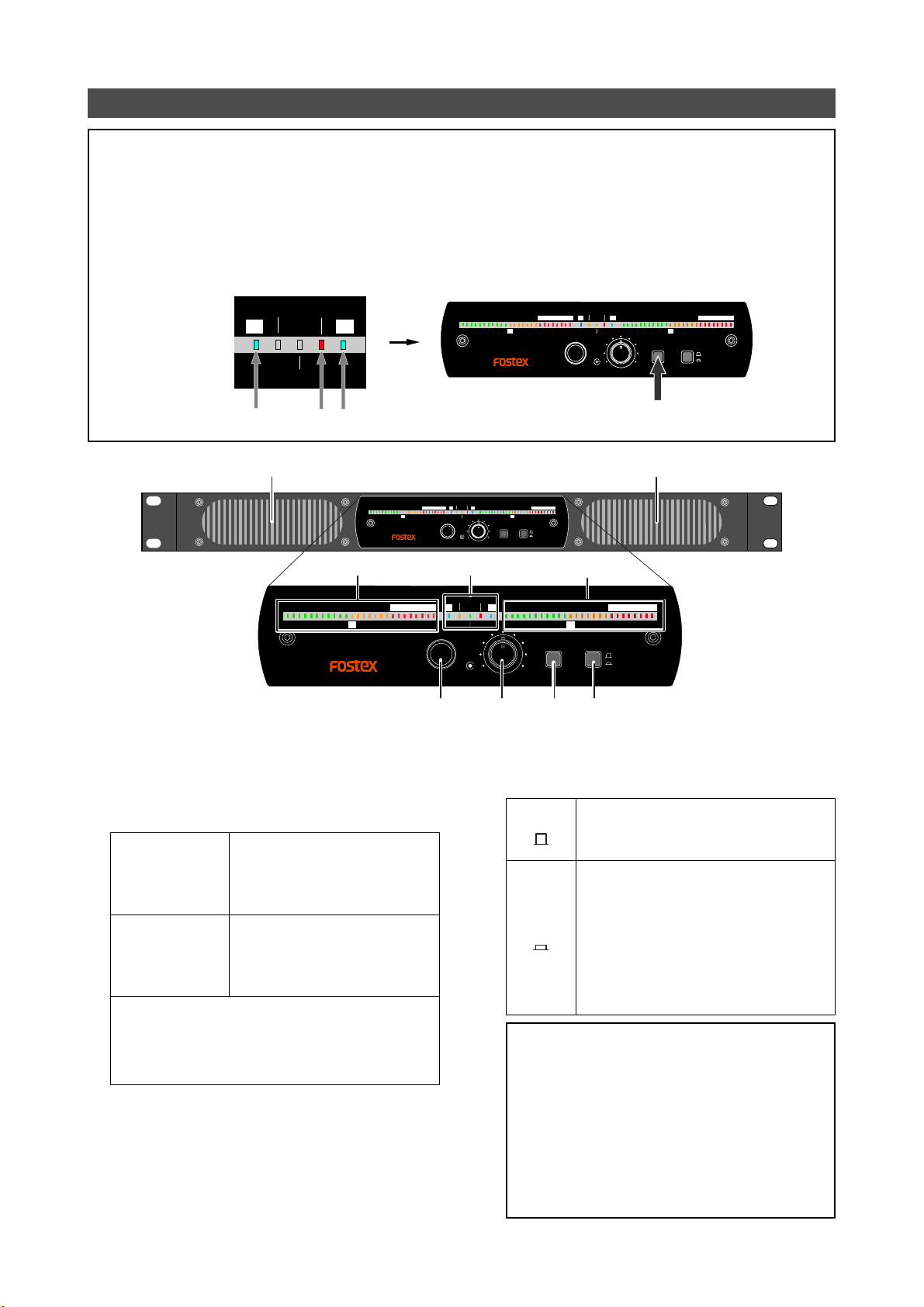 FOSTEX

FOSTEX

FOSTEX