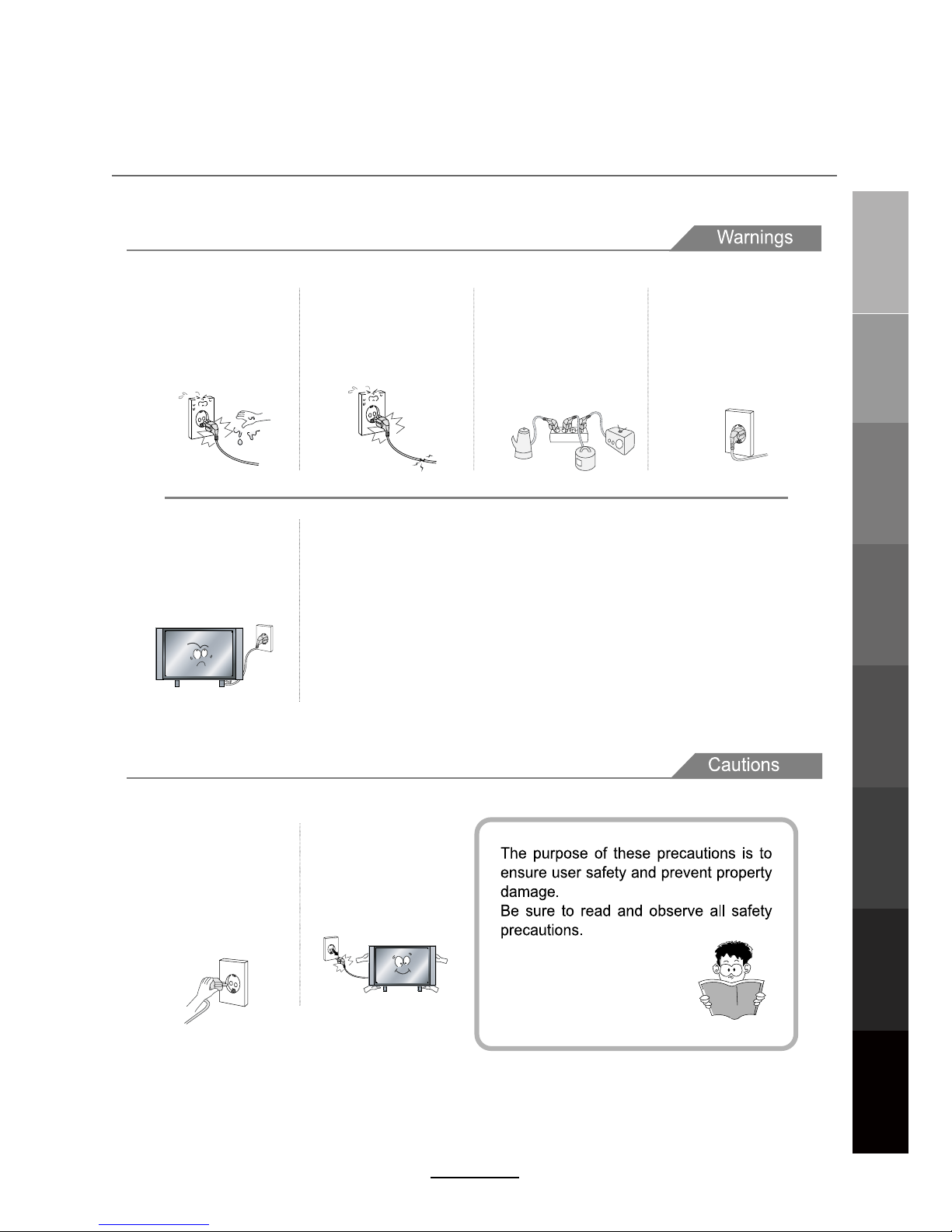 Warnings

Cautions

The purpose of these precautions is to ensure user safety and prevent property damage.
Be sure to read and observe all safety precautions.