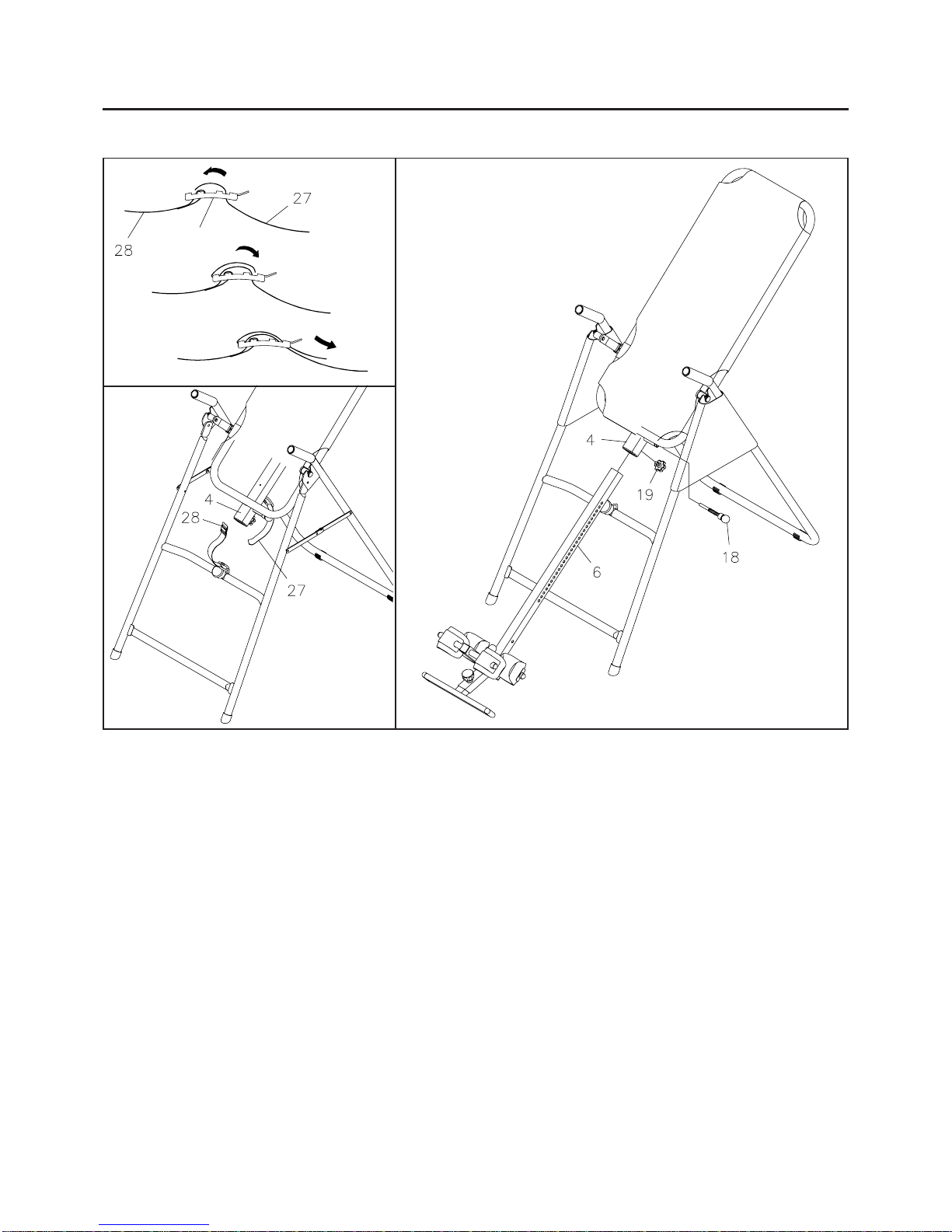 27
28
4
28
27
4
19
18
6