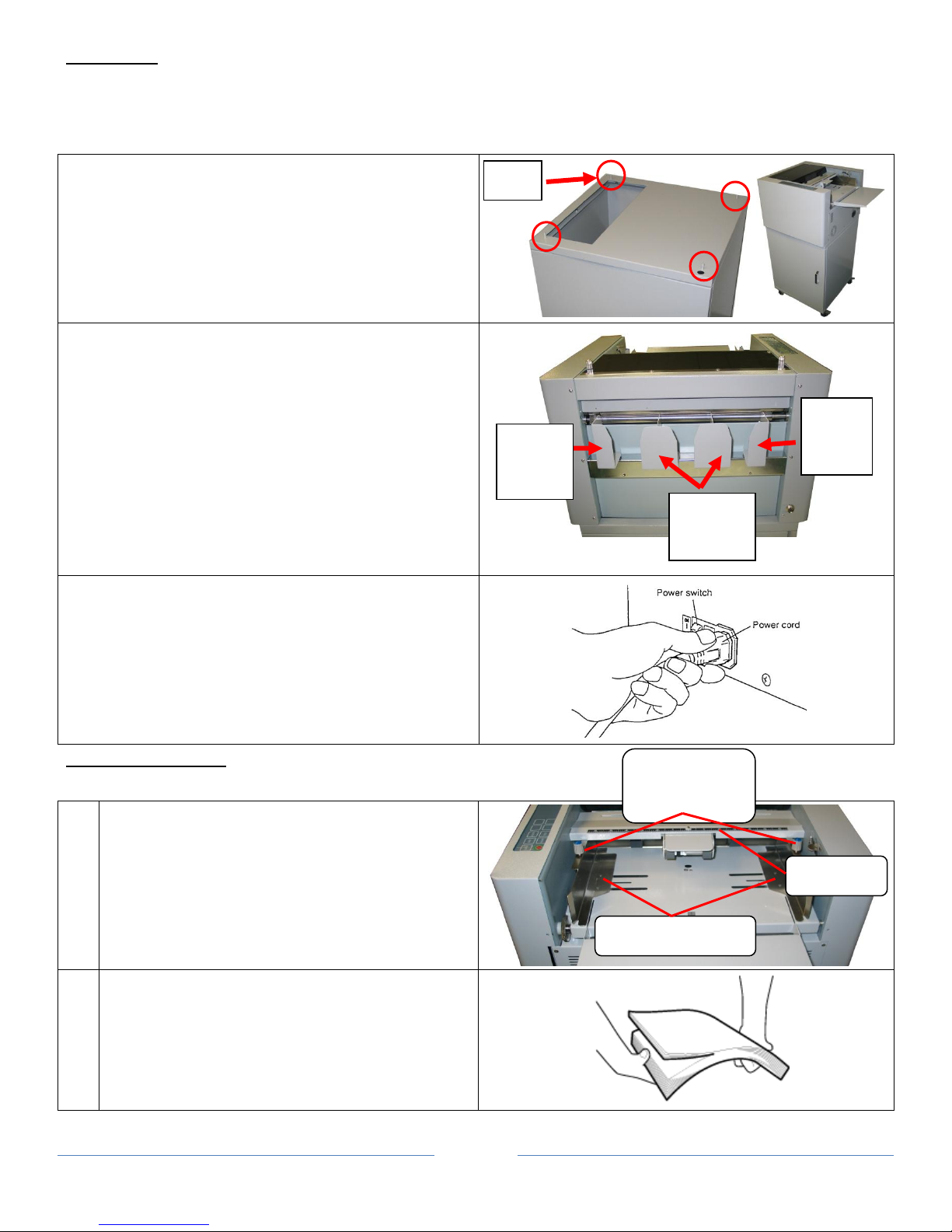 Power switch

Power cord