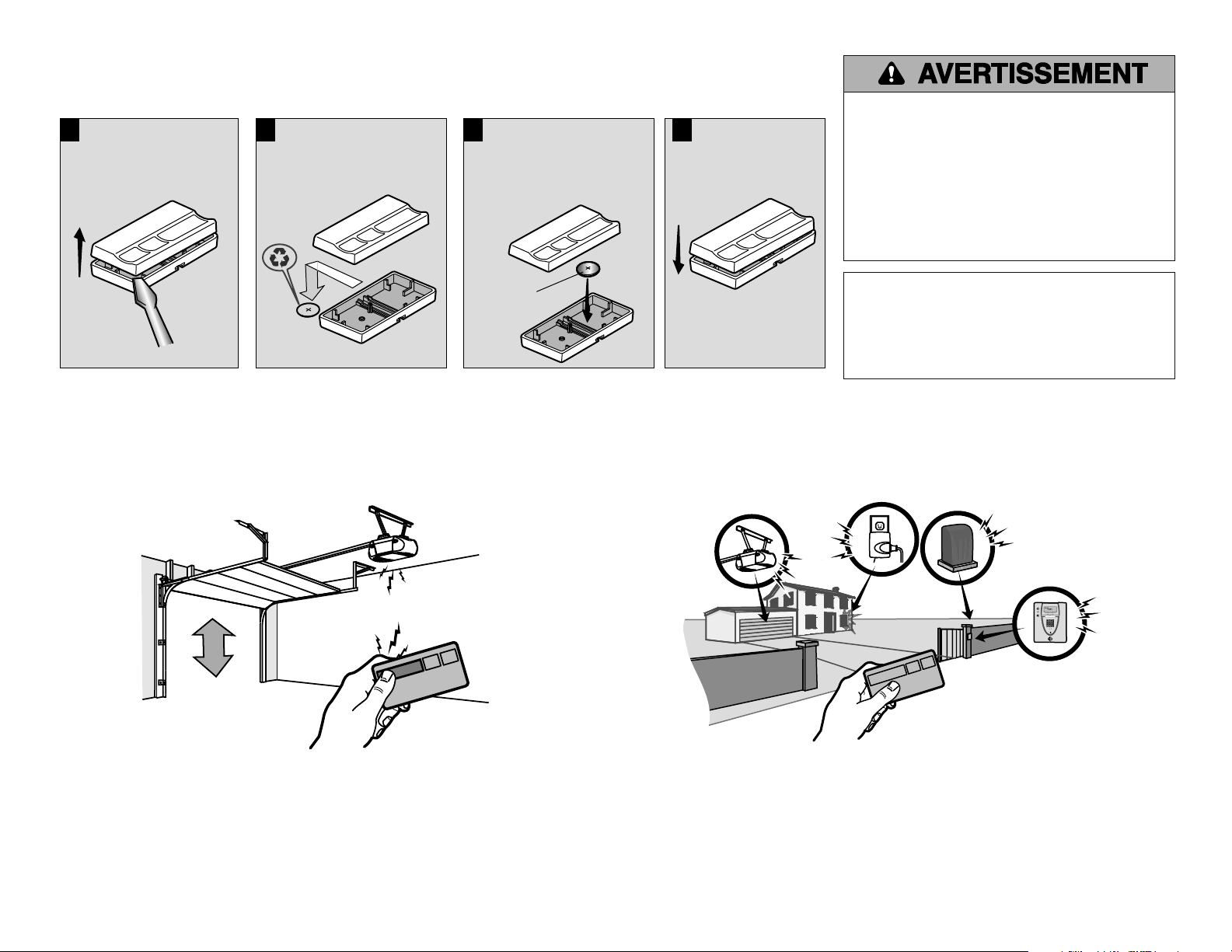 AVERTISSEMENT