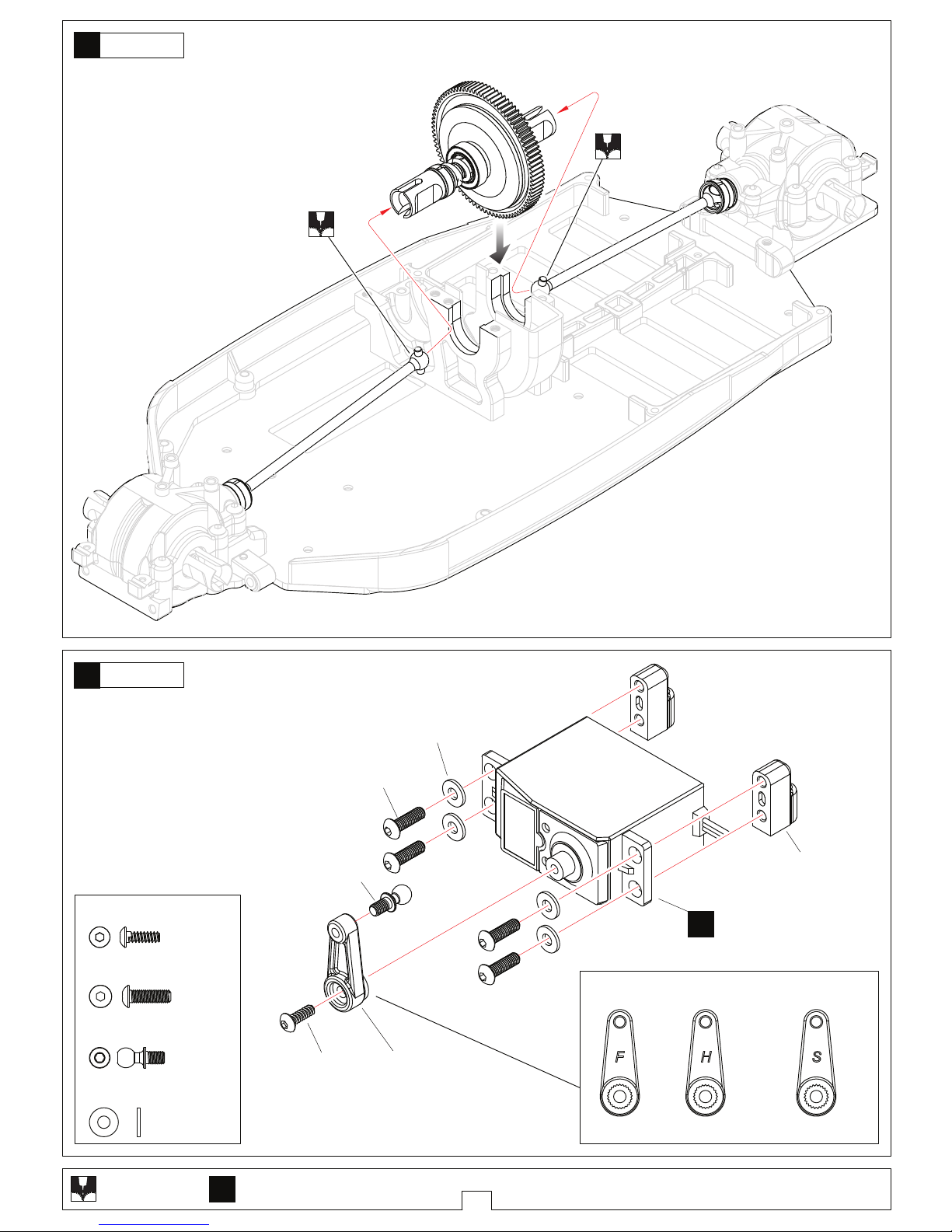 F

H

S