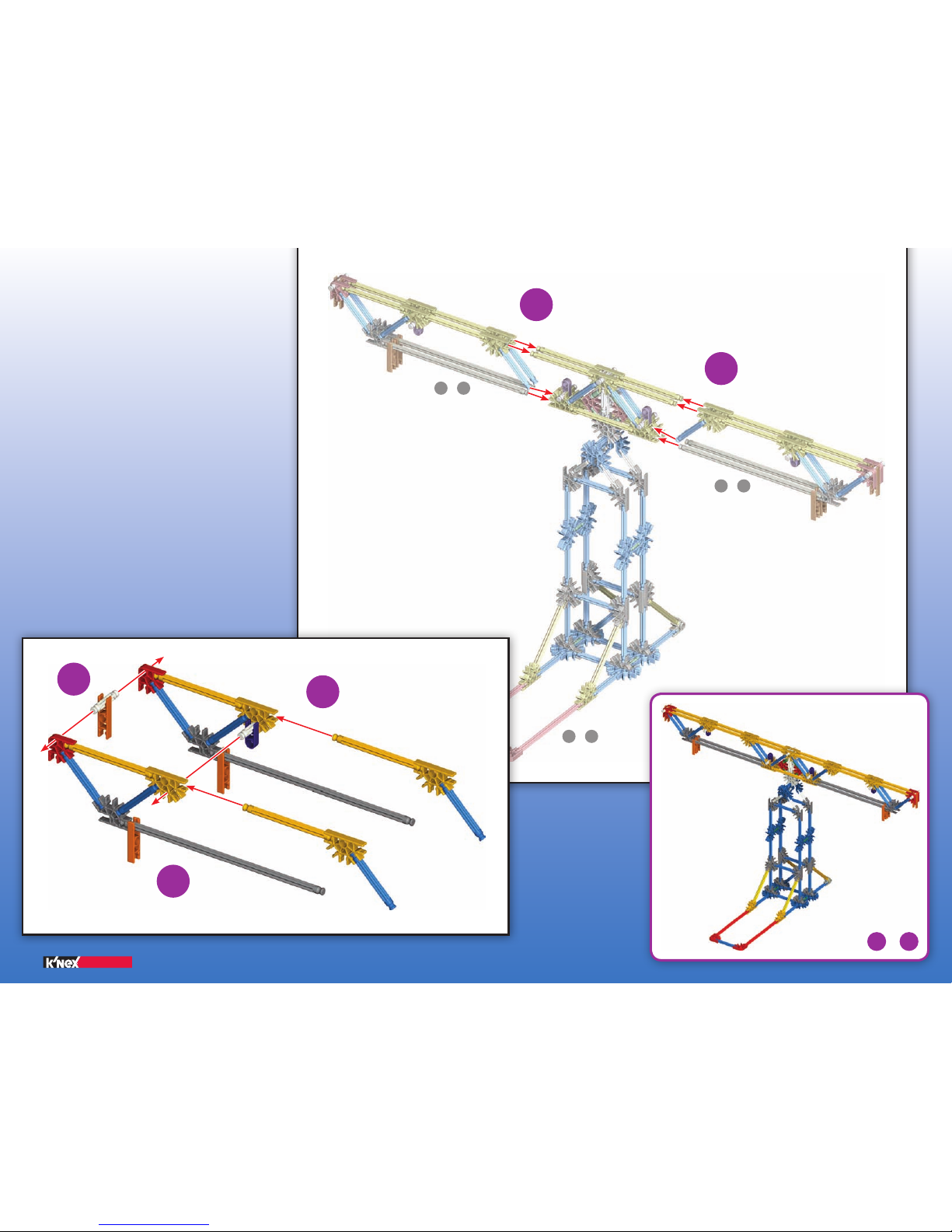 K'NEX