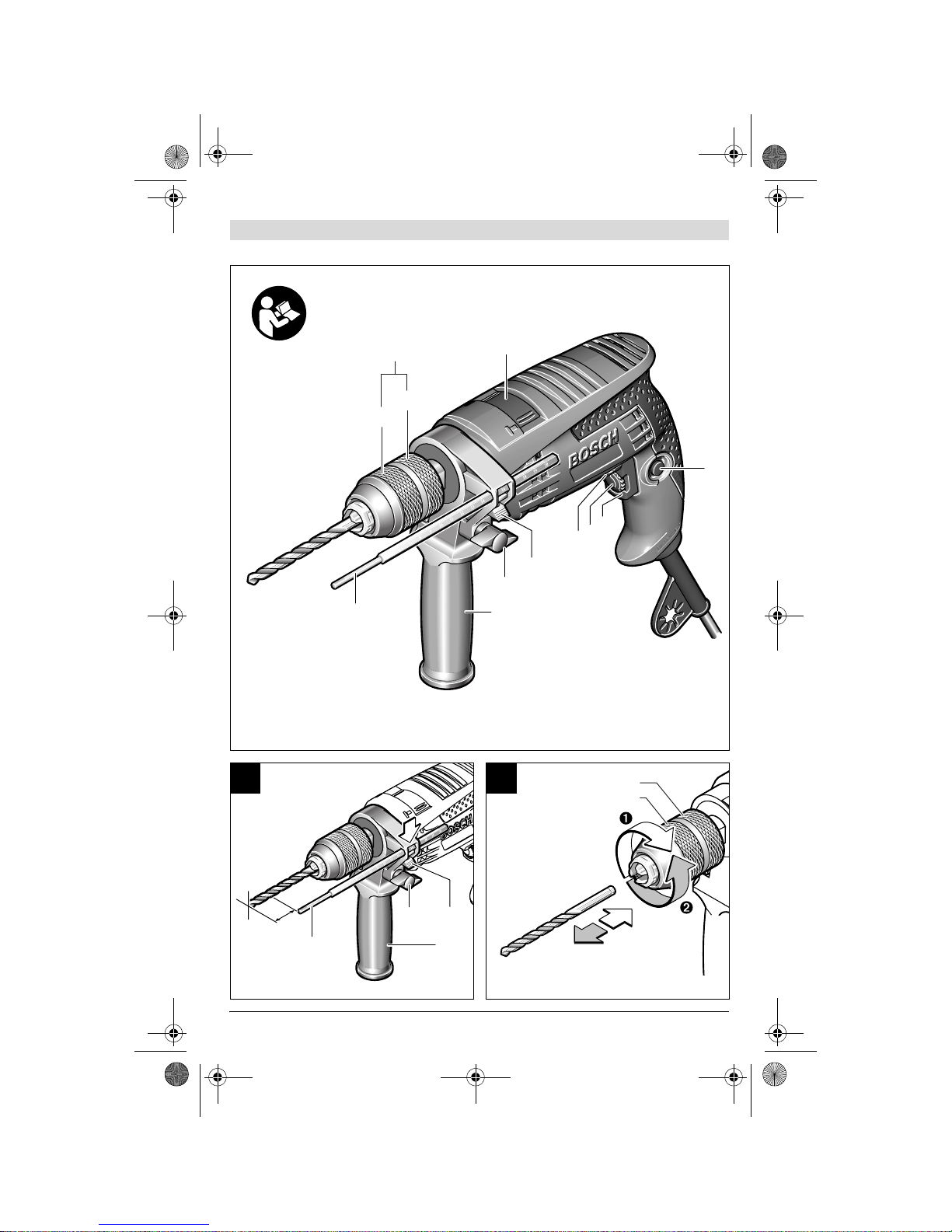 BOSCH

BOSCH

❶

❷