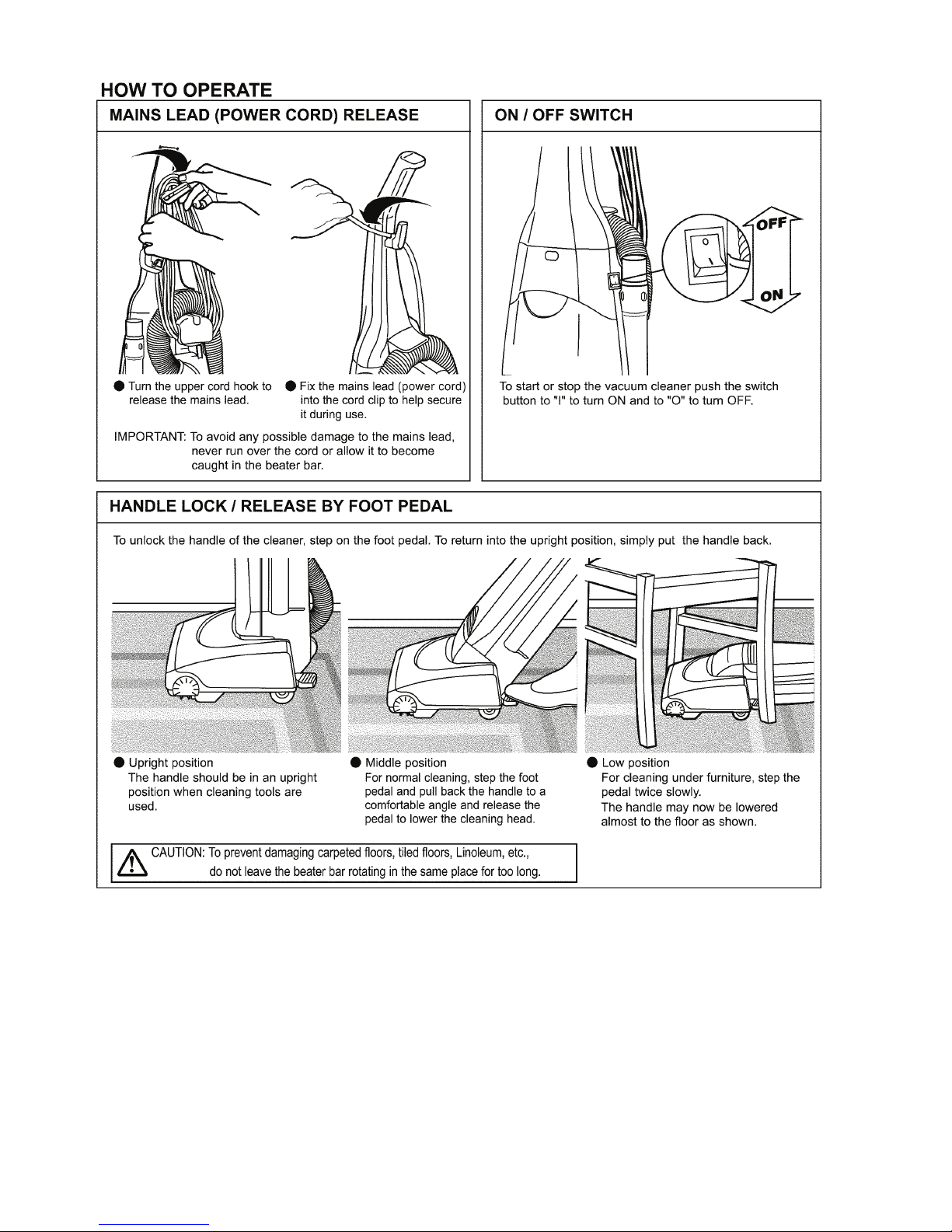 HOW TO OPERATE

MAINS LEAD (POWER CORD) RELEASE

● Turn the upper cord hook to release the mains lead.

● Fix the mains lead (power cord) into the cord clip to help secure it during use.

IMPORTANT: To avoid any possible damage to the mains lead, never run over the cord or allow it to become caught in the beater bar.

ON / OFF SWITCH

OFF

ON

To start or stop the vacuum cleaner push the switch button to "I" to turn ON and to "O" to turn OFF.

HANDLE LOCK / RELEASE BY FOOT PEDAL

To unlock the handle of the cleaner, step on the foot pedal. To return into the upright position, simply put the handle back.

● Upright position
The handle should be in an upright position when cleaning tools are used.

● Middle position
For normal cleaning, step the foot pedal and pull back the handle to a comfortable angle and release the pedal to lower the cleaning head.

● Low position
For cleaning under furniture, step the pedal twice slowly.
The handle may now be lowered almost to the floor as shown.

CAUTION: To prevent damaging carpeted floors, tiled floors, Linoleum, etc., do not leave the beater bar rotating in the same place for too long.