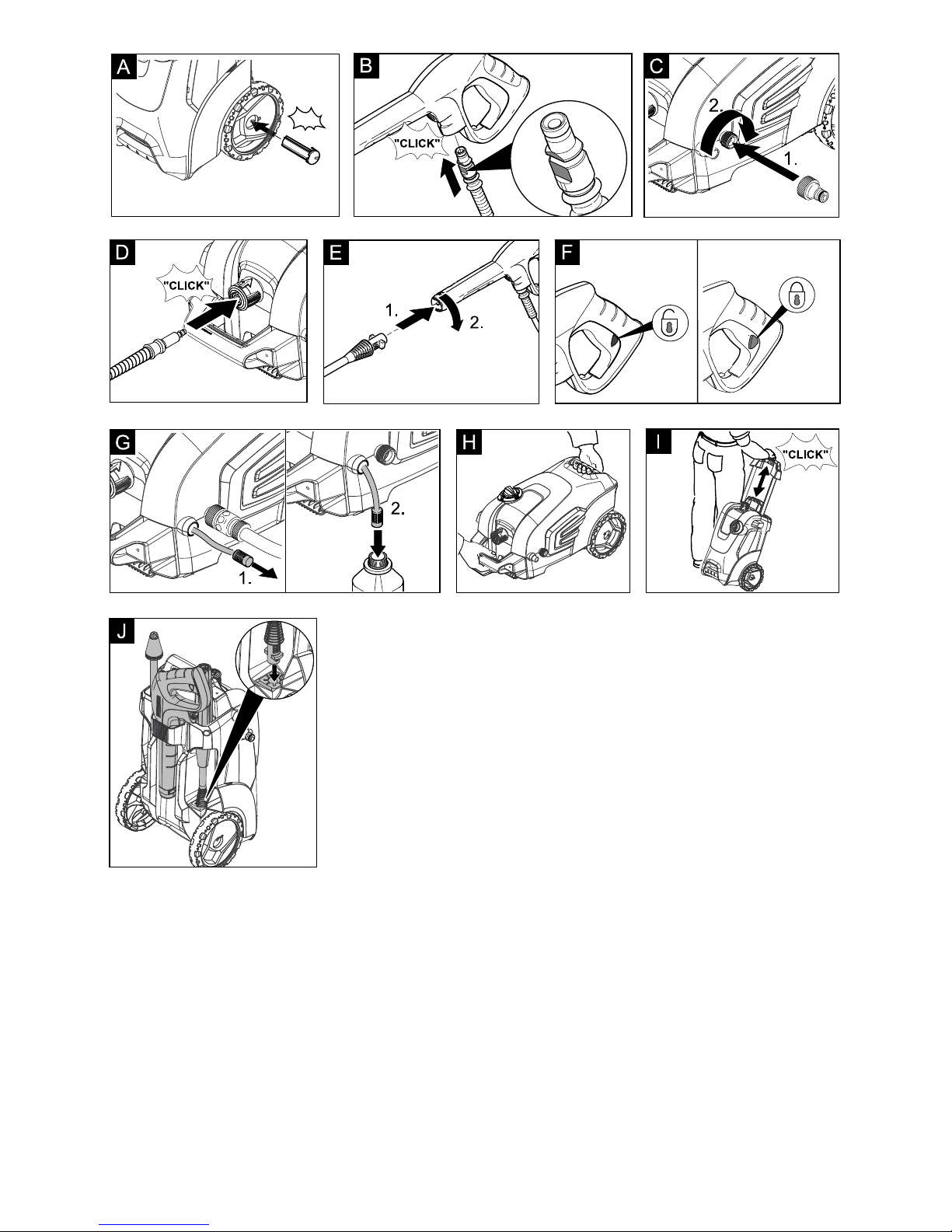 A

B

"CLICK"

C

2.

1.

D

"CLICK"

E

1.

2.

F

G

1.

2.

H

I

"CLICK"

J