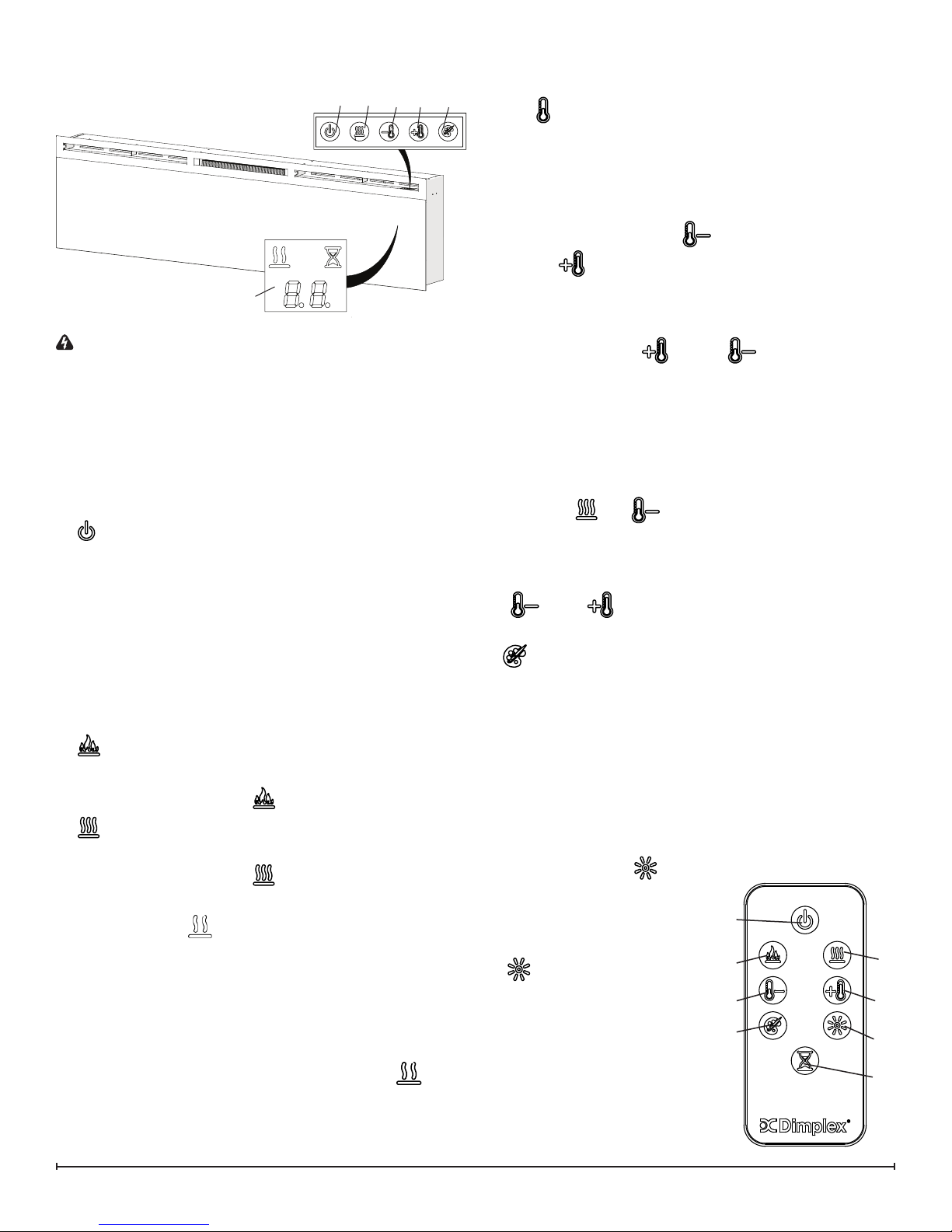 Dimplex