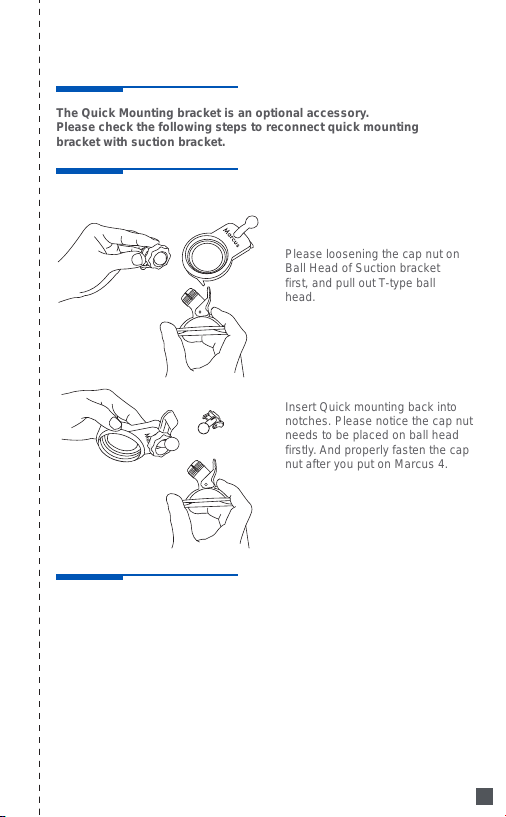 The Quick Mounting bracket is an optional accessory.
Please check the following steps to reconnect quick mounting bracket with suction bracket.

Marcus

Please loosening the cap nut on Ball Head of Suction bracket first, and pull out T-type ball head.

Insert Quick mounting back into notches. Please notice the cap nut needs to be placed on ball head firstly. And properly fasten the cap nut after you put on Marcus 4.