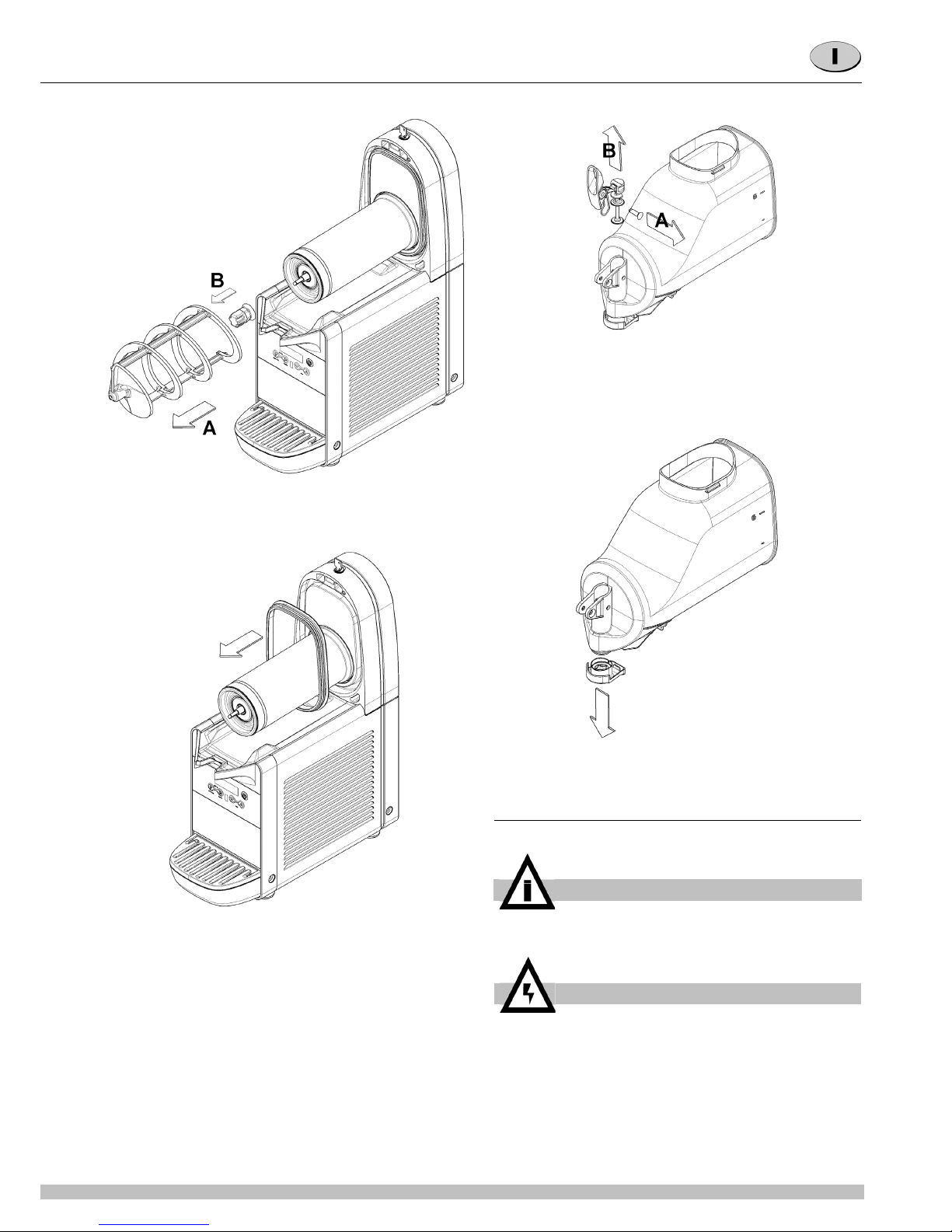 I

B

A

B

A