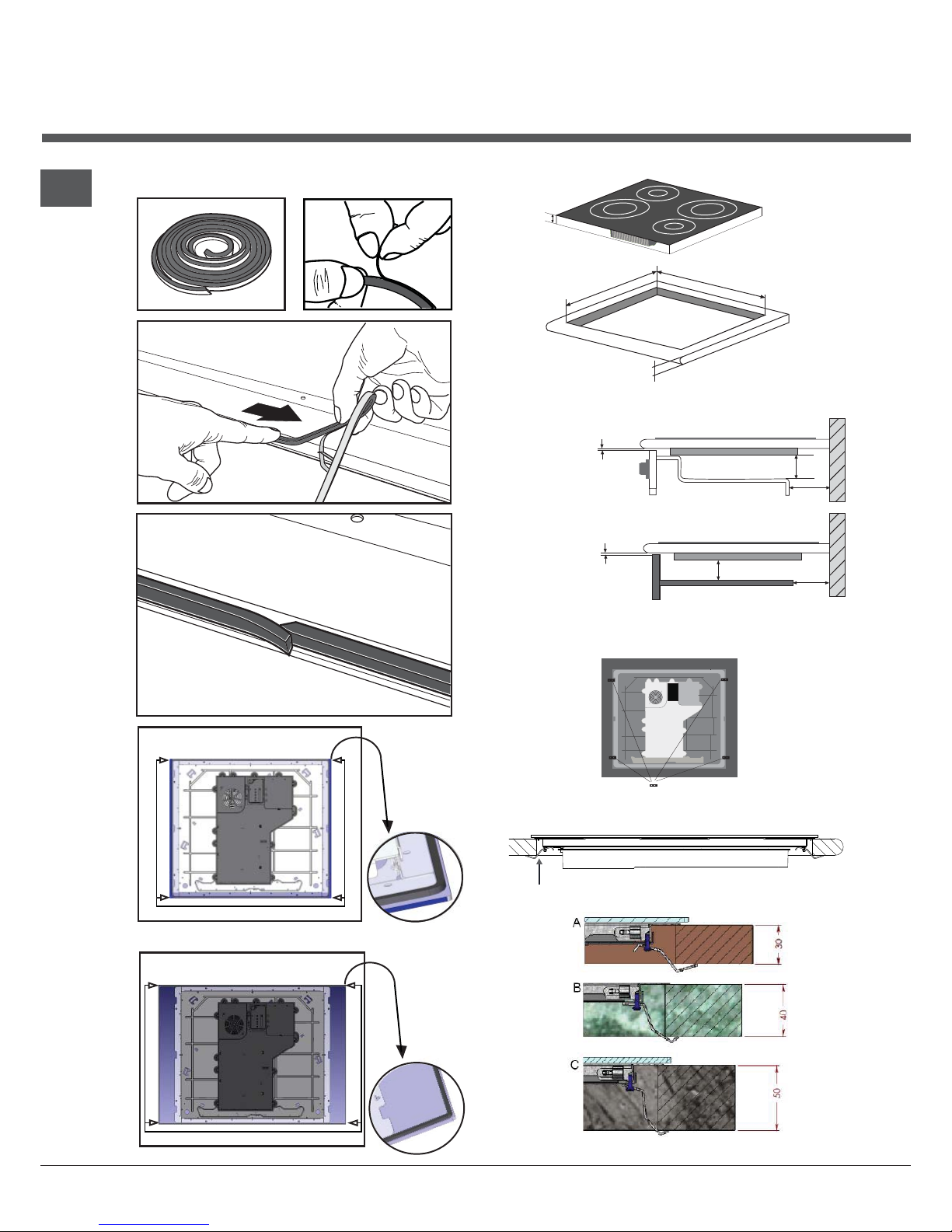 A

30

B

40

C

50