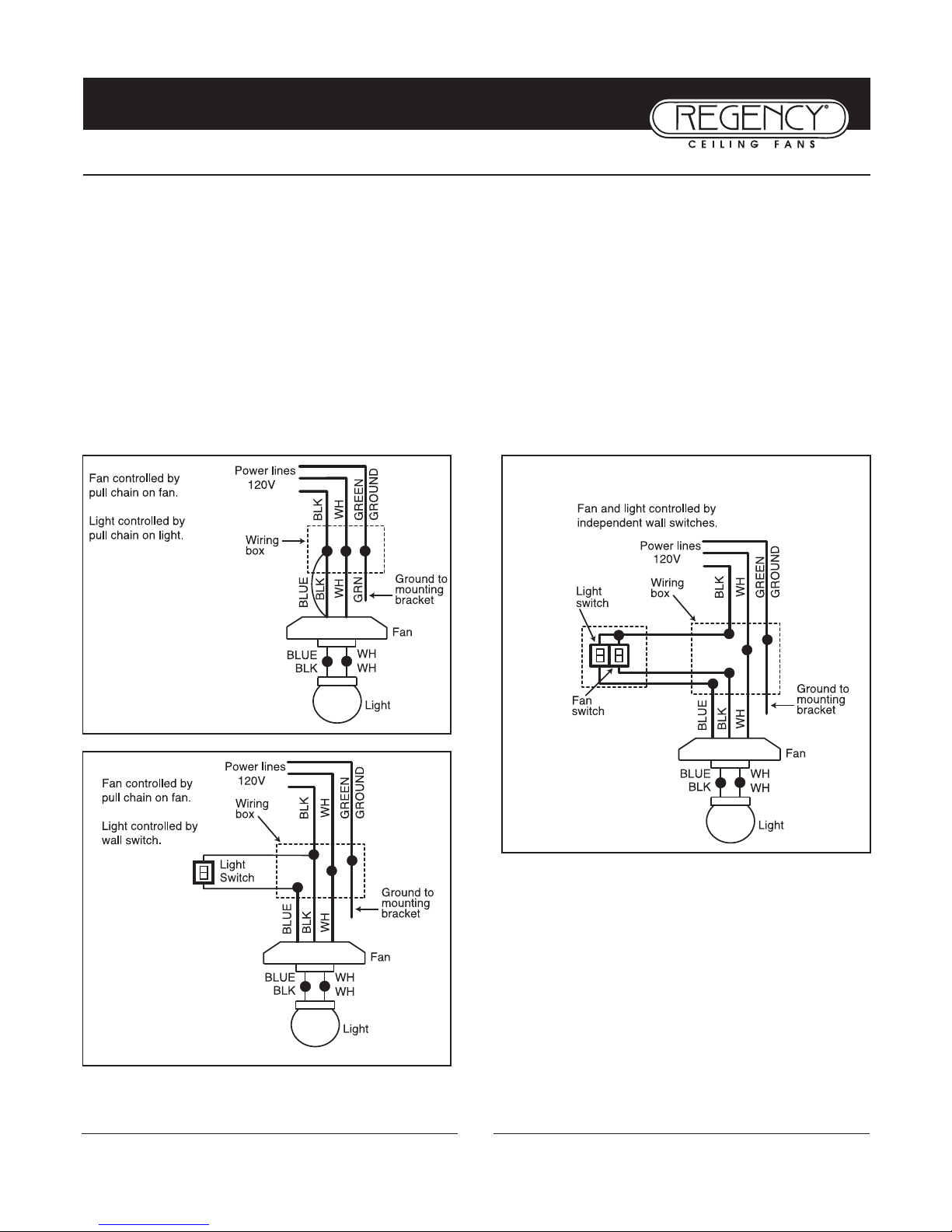 REGENCY®
CEILING FANS

Fan controlled by pull chain on fan.

Light controlled by pull chain on light.

Power lines 120V

BLK
WH
GREEN
GROUND

Wiring box

BLUE
BLK
WH
GRN

Ground to mounting bracket

Fan

BLUE
BLK
WH
WH

Light

Fan controlled by pull chain on fan.

Light controlled by wall switch.

Power lines 120V

Wiring box

BLK
WH
GREEN
GROUND

Light Switch

BLUE
BLK
WH

Ground to mounting bracket

Fan

BLUE
BLK
WH
WH

Light

Fan and light controlled by independent wall switches.

Power lines 120V

Light switch

Wiring box

BLK
WH
GREEN
GROUND

Fan switch

BLUE
BLK
WH

Ground to mounting bracket

Fan

BLUE
BLK
WH
WH

Light