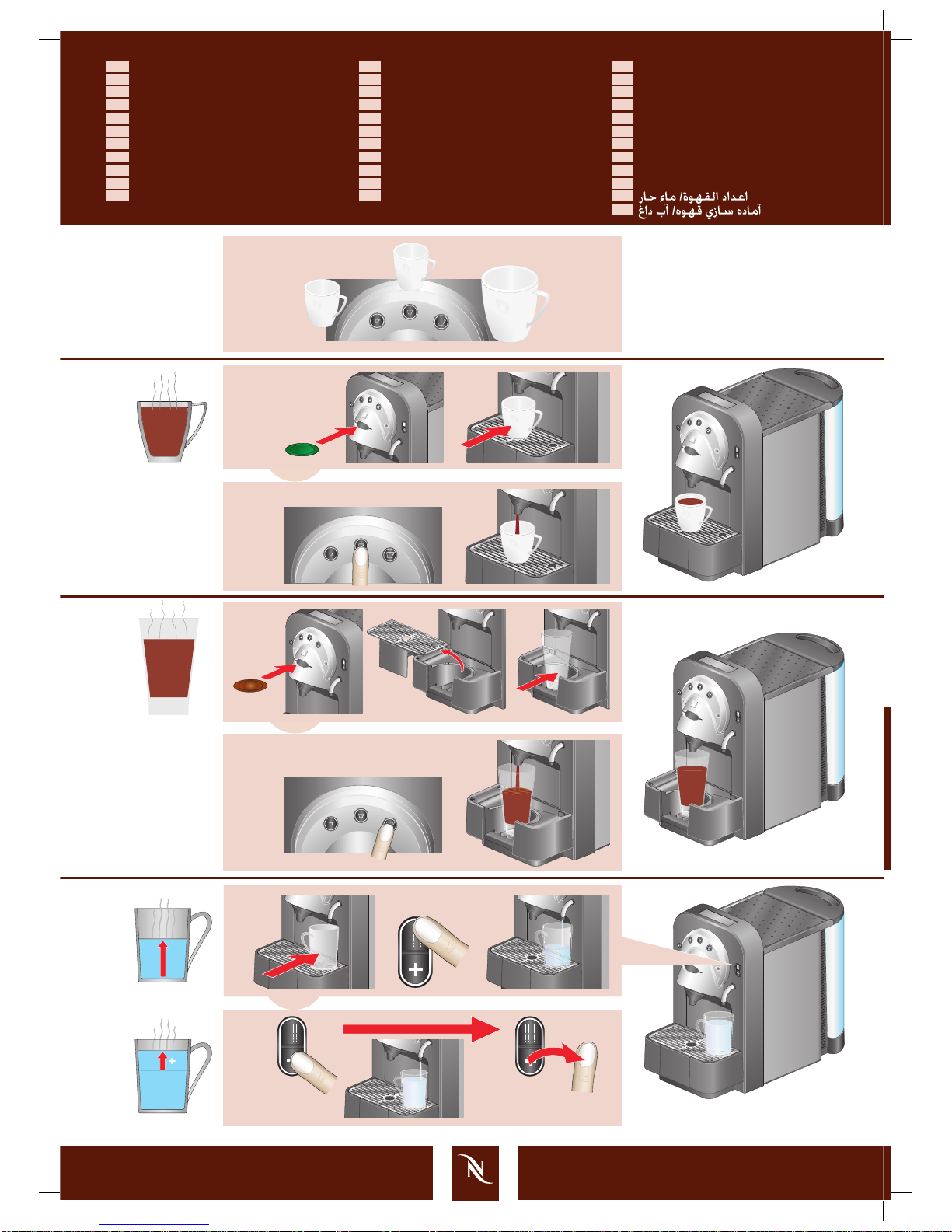 اعداد القهوة/ ماء حار
آماده سازي قهوه/ آب داغ