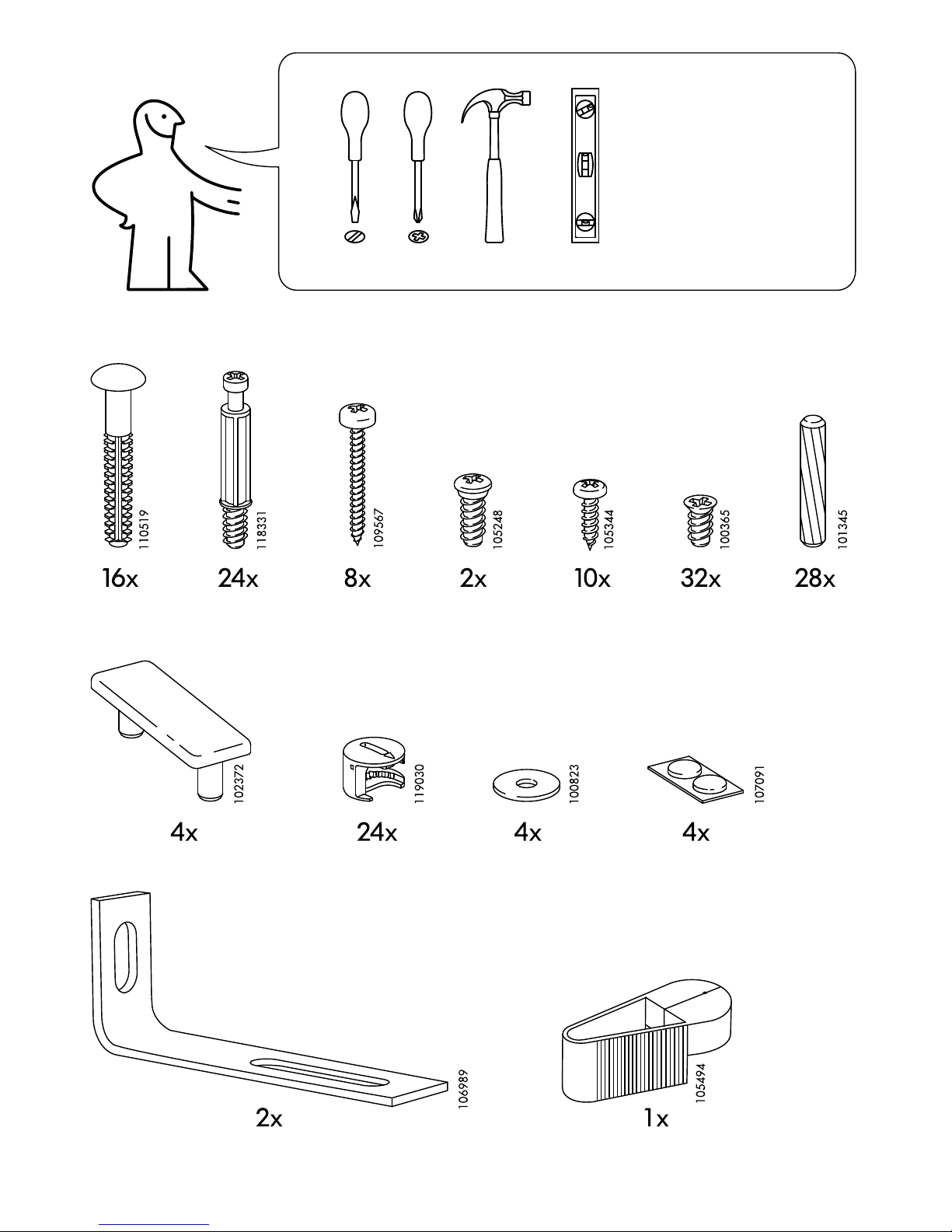 110519
16x

118331
24x

109567
8x

105248
2x

105344
10x

100365
32x

101345
28x

102372
4x

119030
24x

100823
4x

107091
4x

106989
2x

105494
1x