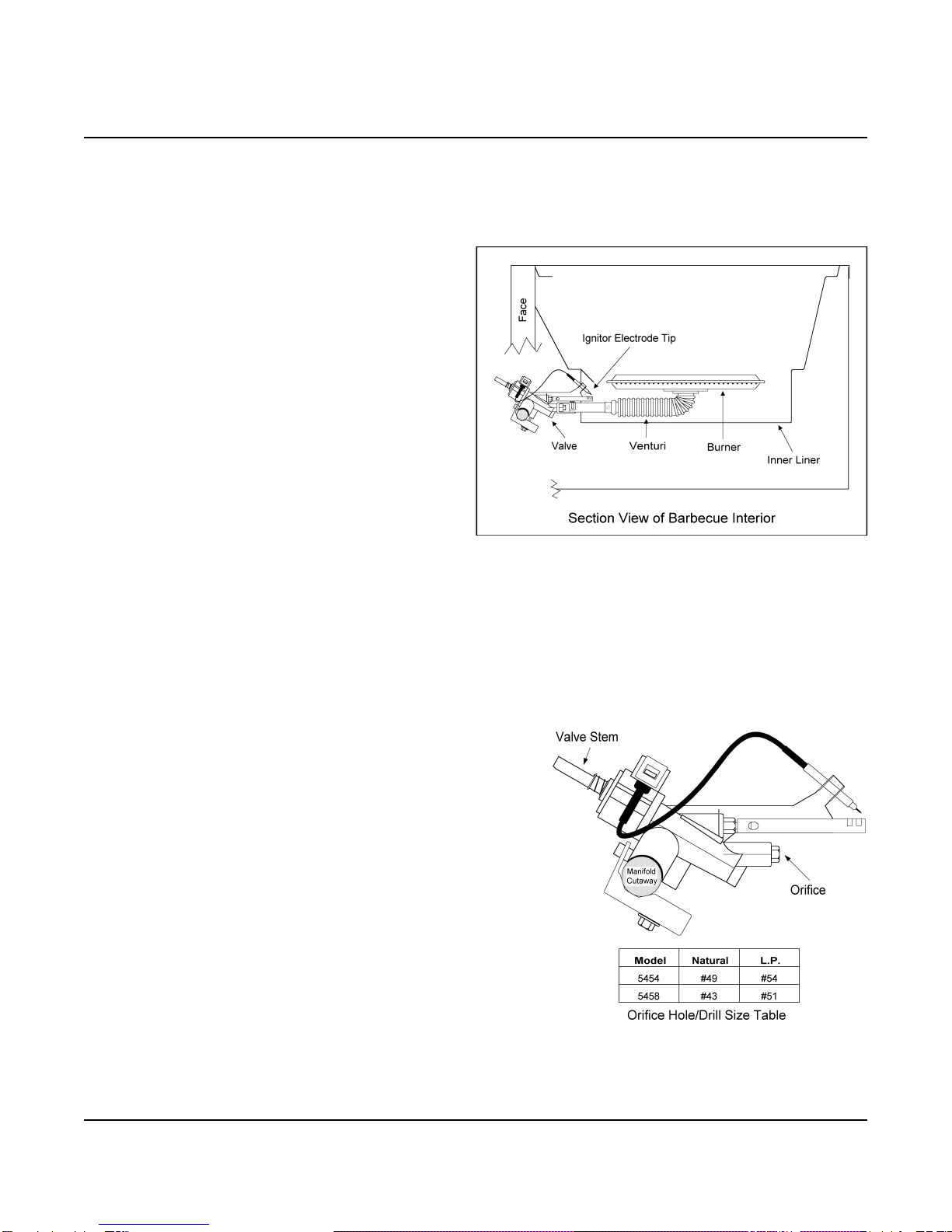 Face

Ignitor Electrode Tip

Valve

Venturi

Burner

Inner Liner

Section View of Barbecue Interior

Valve Stem

Manifold Cutaway

Orifice

| Model | Natural | L.P. |
|---|---|---|
| 5454 | #49 | #54 |
| 5458 | #43 | #51 |

Orifice Hole/Drill Size Table