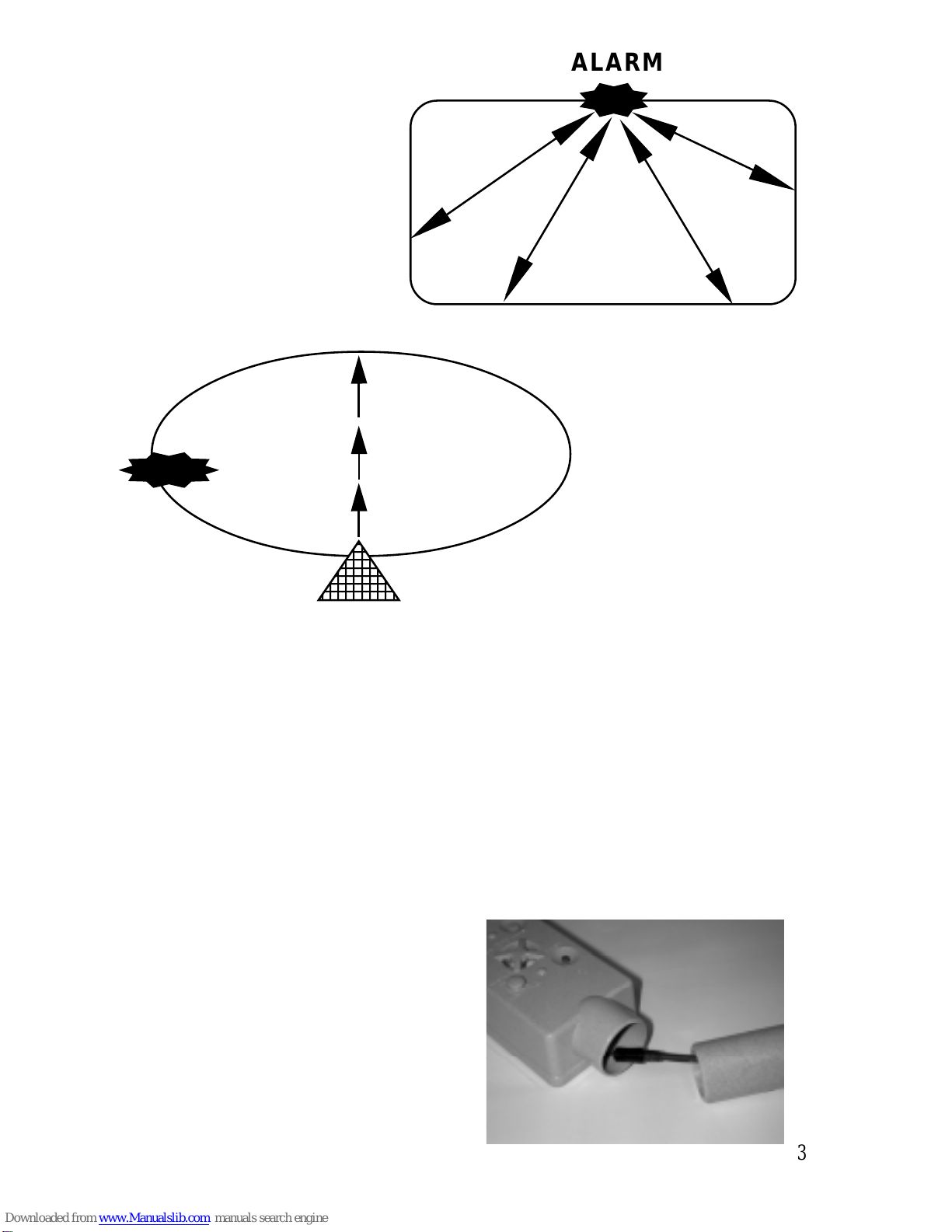 ALARM

3

Downloaded from www.Manualslib.com manuals search engine