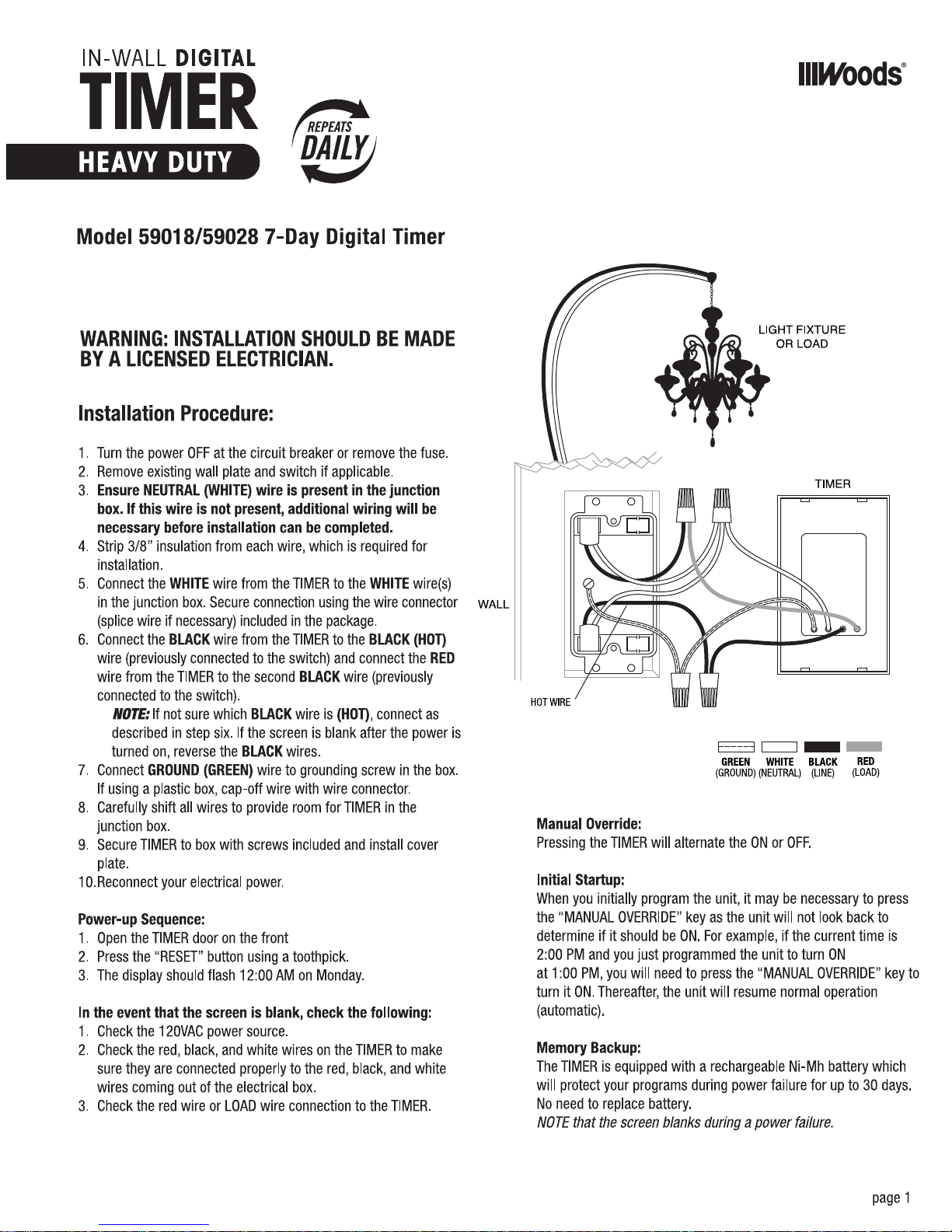 IN-WALL DIGITAL
TIMER
HEAVY DUTY

REPEATS
DAILY

Woods®

Model 59018/59028 7-Day Digital Timer

WARNING: INSTALLATION SHOULD BE MADE BY A LICENSED ELECTRICIAN.

Installation Procedure:

1. Turn the power OFF at the circuit breaker or remove the fuse.
2. Remove existing wall plate and switch if applicable.
3. Ensure NEUTRAL (WHITE) wire is present in the junction box. If this wire is not present, additional wiring will be necessary before installation can be completed.
4. Strip 3/8" insulation from each wire, which is required for installation.
5. Connect the WHITE wire from the TIMER to the WHITE wire(s) in the junction box. Secure connection using the wire connector (splice wire if necessary) included in the package.
6. Connect the BLACK wire from the TIMER to the BLACK (HOT) wire (previously connected to the switch) and connect the RED wire from the TIMER to the second BLACK wire (previously connected to the switch).
NOTE: If not sure which BLACK wire is (HOT), connect as described in step six. If the screen is blank after the power is turned on, reverse the BLACK wires.
7. Connect GROUND (GREEN) wire to grounding screw in the box. If using a plastic box, cap-off wire with wire connector.
8. Carefully shift all wires to provide room for TIMER in the junction box.
9. Secure TIMER to box with screws included and install cover plate.
10.Reconnect your electrical power.

Power-up Sequence:
1. Open the TIMER door on the front
2. Press the "RESET" button using a toothpick.
3. The display should flash 12:00 AM on Monday.

In the event that the screen is blank, check the following:
1. Check the 120VAC power source.
2. Check the red, black, and white wires on the TIMER to make sure they are connected properly to the red, black, and white wires coming out of the electrical box.
3. Check the red wire or LOAD wire connection to the TIMER.

LIGHT FIXTURE OR LOAD
TIMER
WALL
HOT WIRE
GREEN (GROUND) WHITE (NEUTRAL) BLACK (LINE) RED (LOAD)

Manual Override:
Pressing the TIMER will alternate the ON or OFF.

Initial Startup:
When you initially program the unit, it may be necessary to press the "MANUAL OVERRIDE" key as the unit will not look back to determine if it should be ON. For example, if the current time is 2:00 PM and you just programmed the unit to turn ON at 1:00 PM, you will need to press the "MANUAL OVERRIDE" key to turn it ON. Thereafter, the unit will resume normal operation (automatic).

Memory Backup:
The TIMER is equipped with a rechargeable Ni-Mh battery which will protect your programs during power failure for up to 30 days. No need to replace battery.
NOTE that the screen blanks during a power failure.

page 1