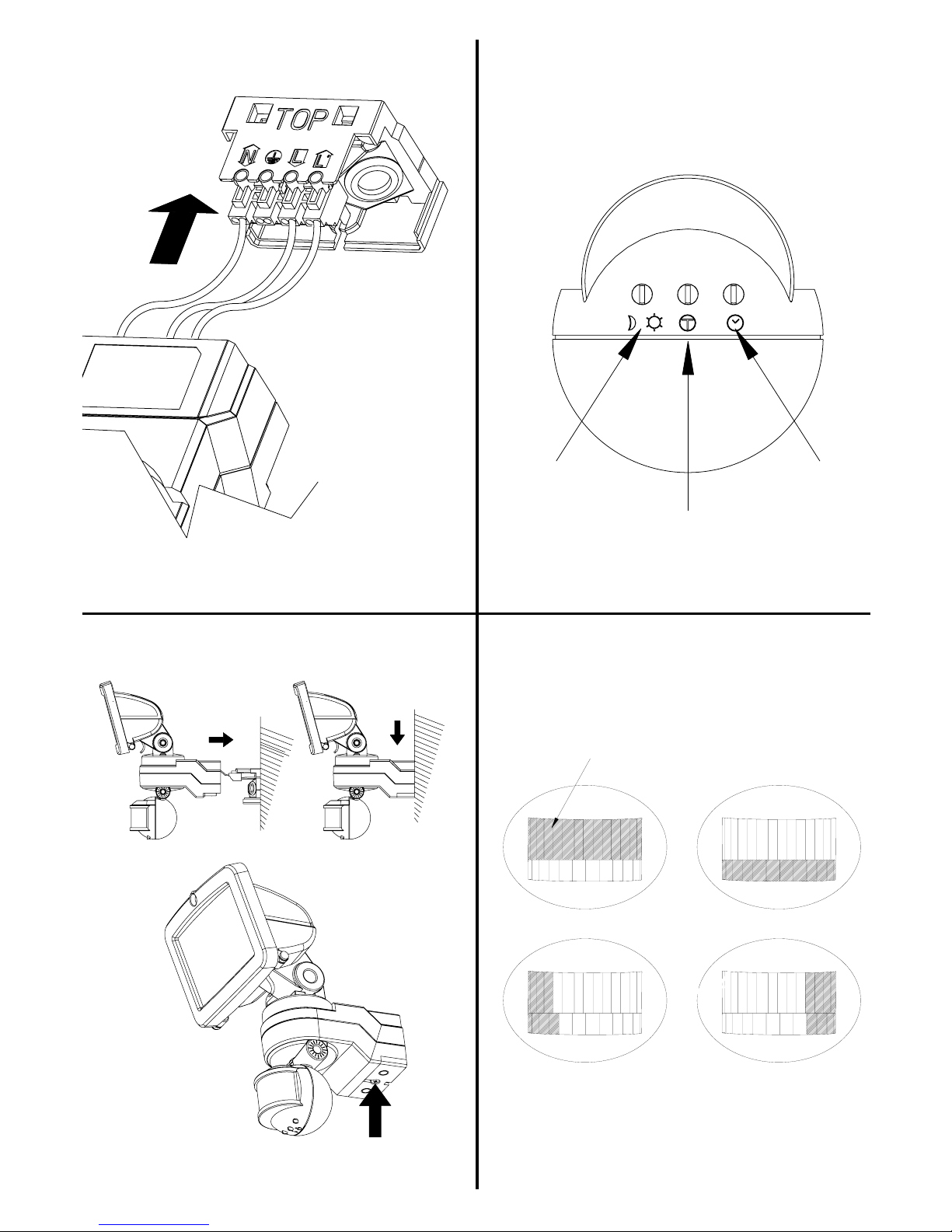 TOP

N L L'