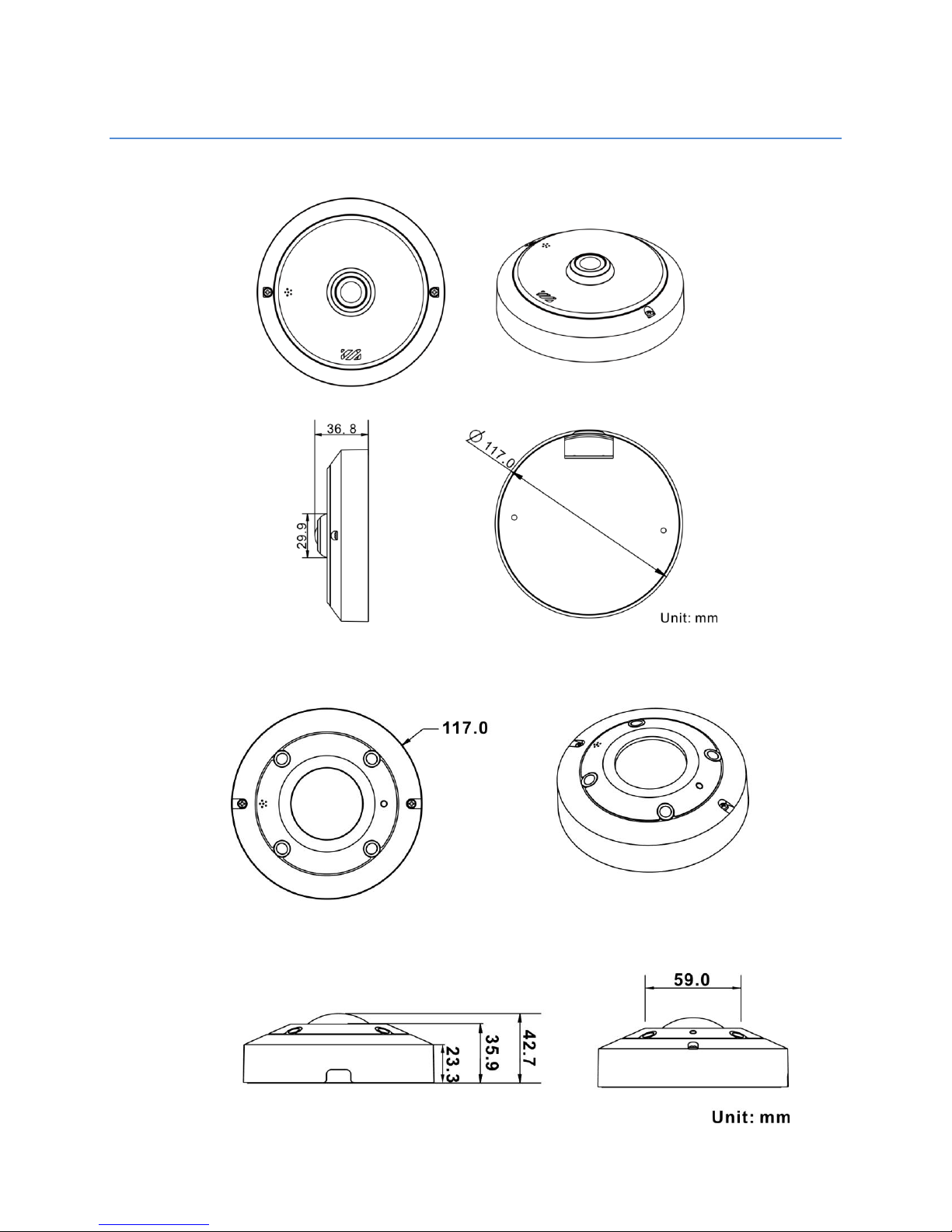 36. 8

29.9

$\varnothing$ 117.0

Unit: mm

117.0

59.0

23.3

35.9

42.7

Unit: mm