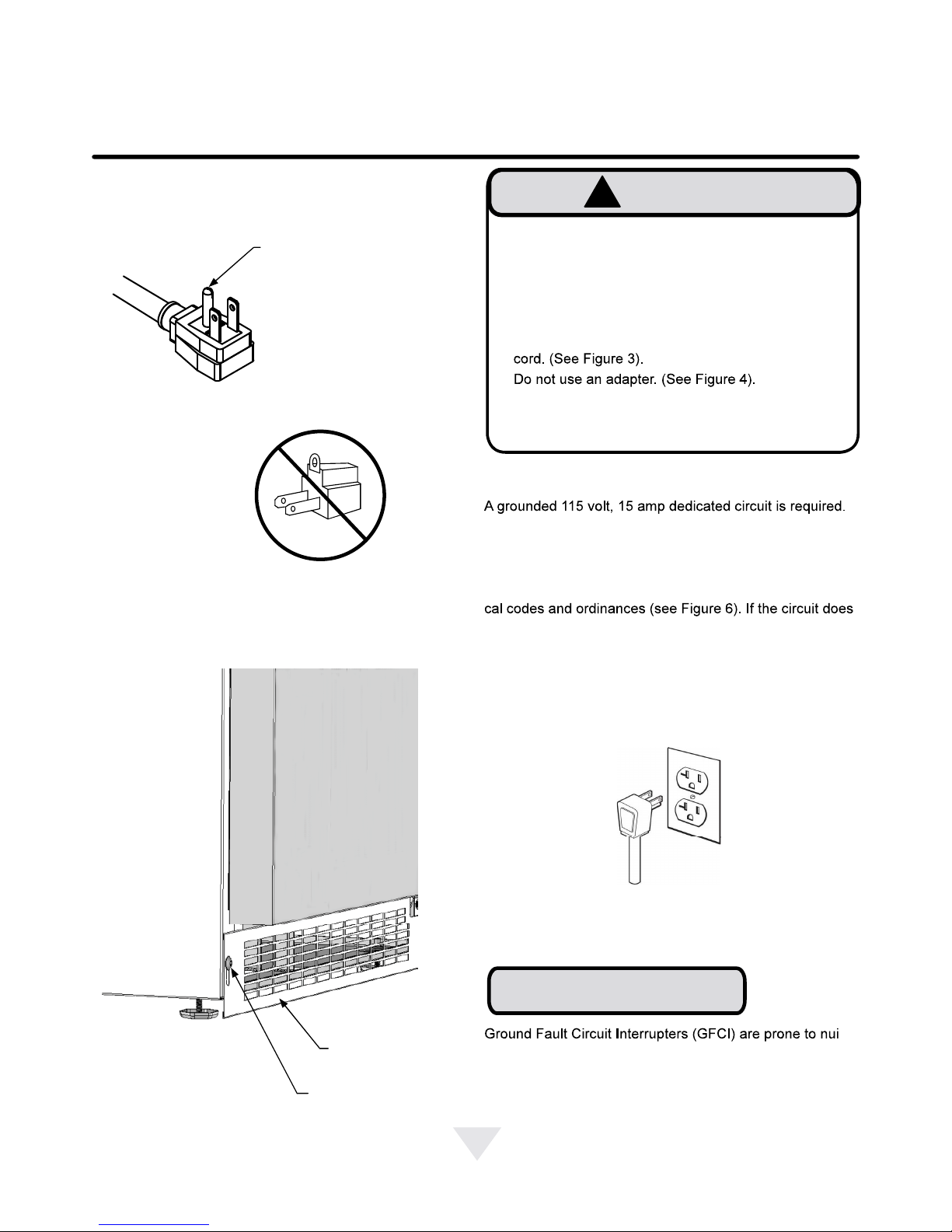 cord. (See Figure 3).
Do not use an adapter. (See Figure 4).

A grounded 115 volt, 15 amp dedicated circuit is required.

cal codes and ordinances (see Figure 6). If the circuit does

Ground Fault Circuit Interrupters (GFCI) are prone to nui