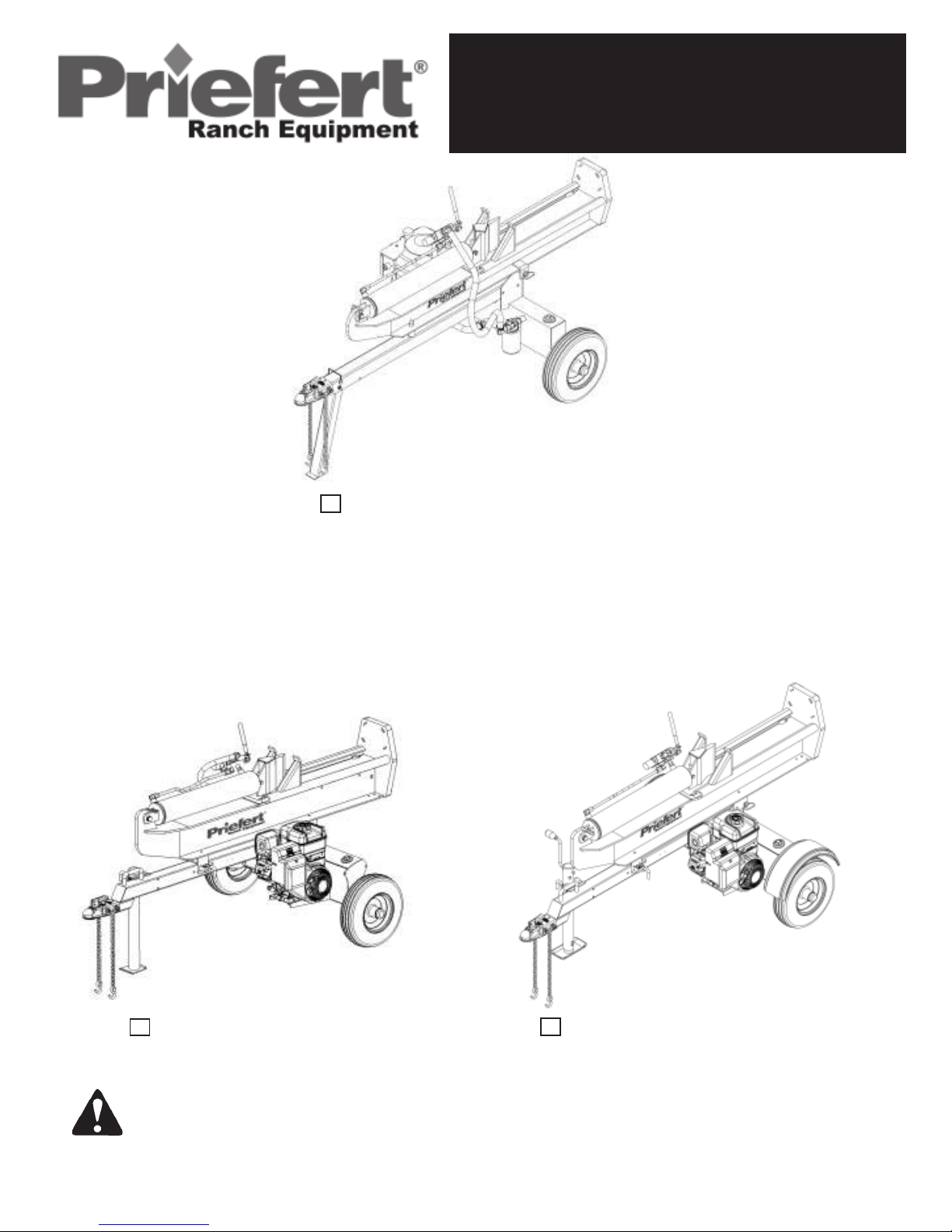 Priefert®
Ranch Equipment

Priefert

Priefert

Priefert