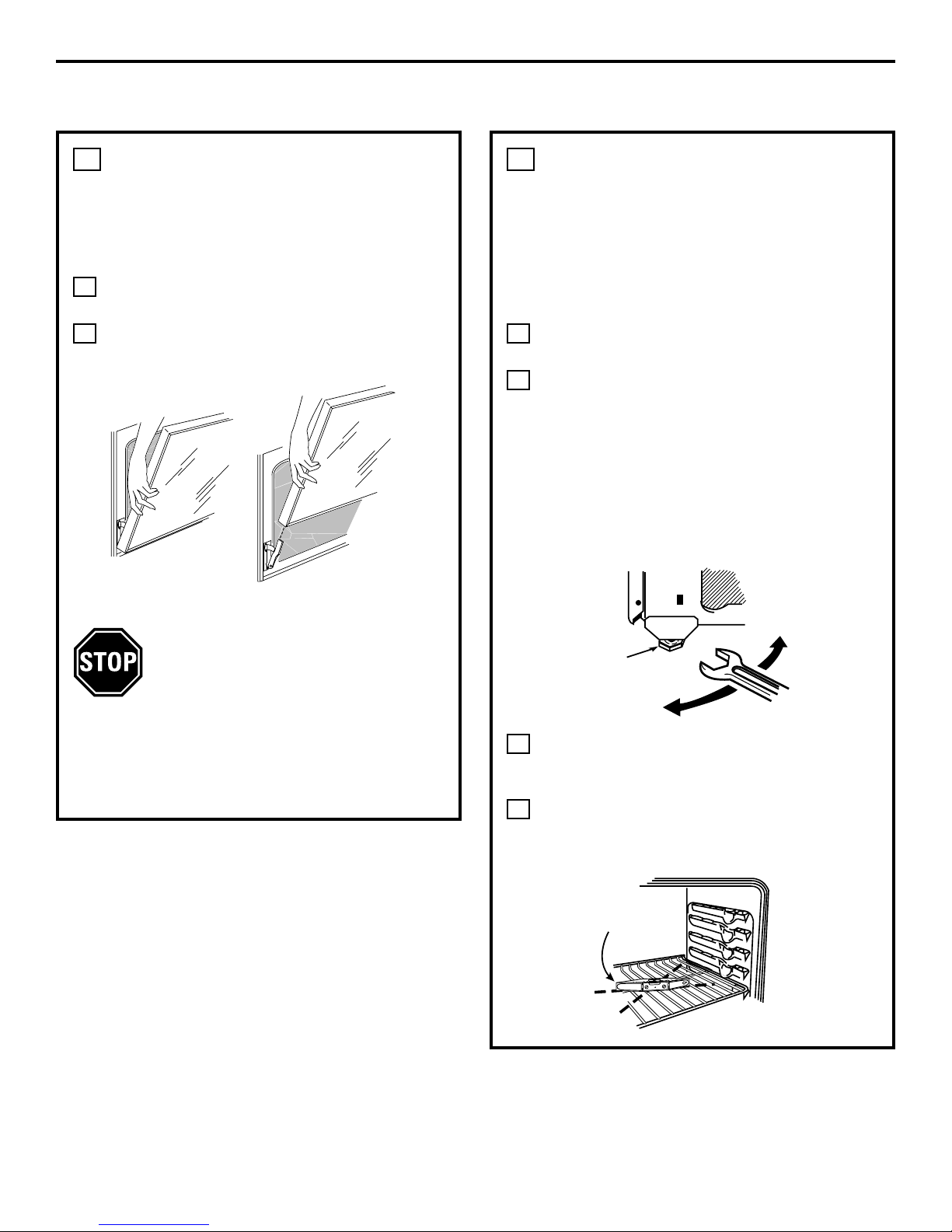 STOP