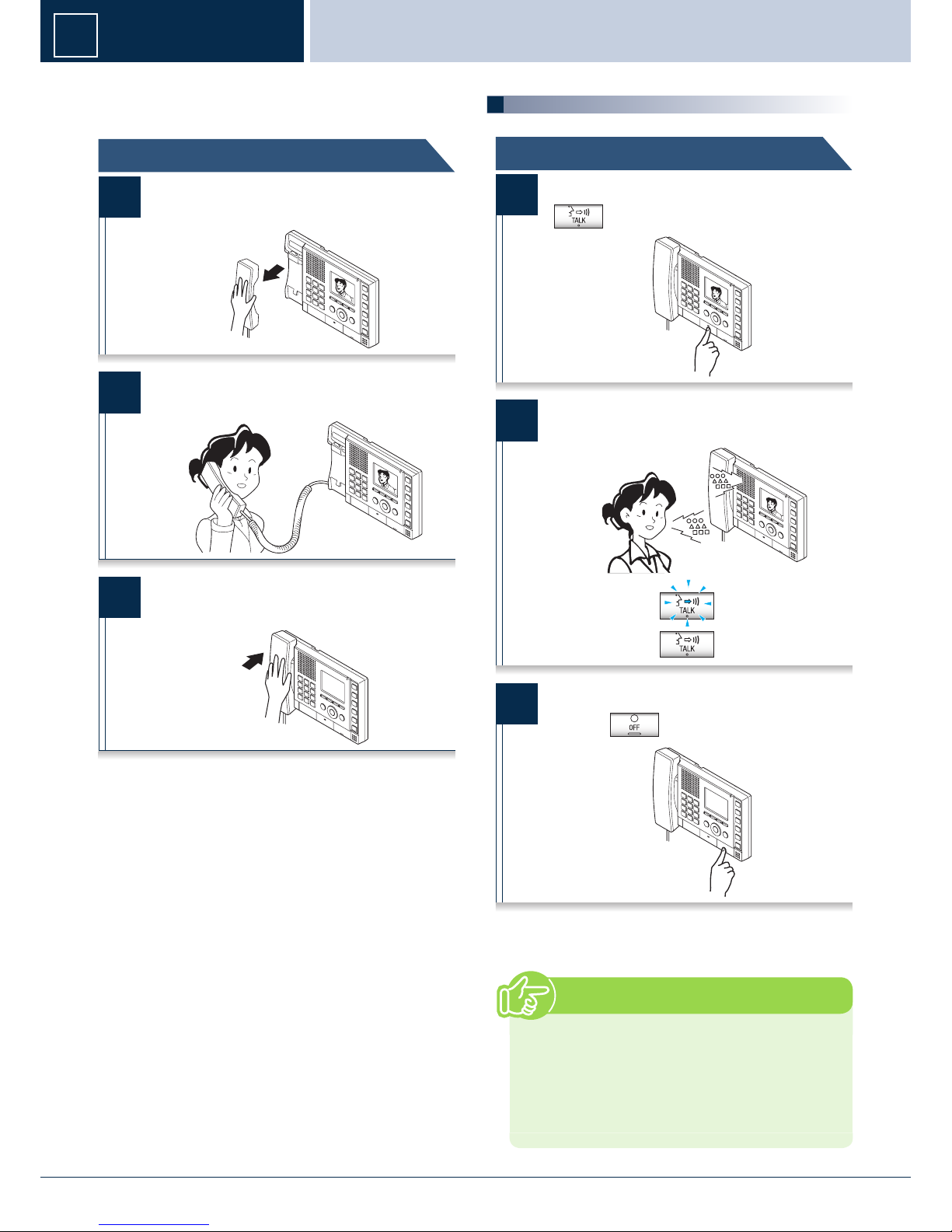 TALK

TALK

TALK

OFF