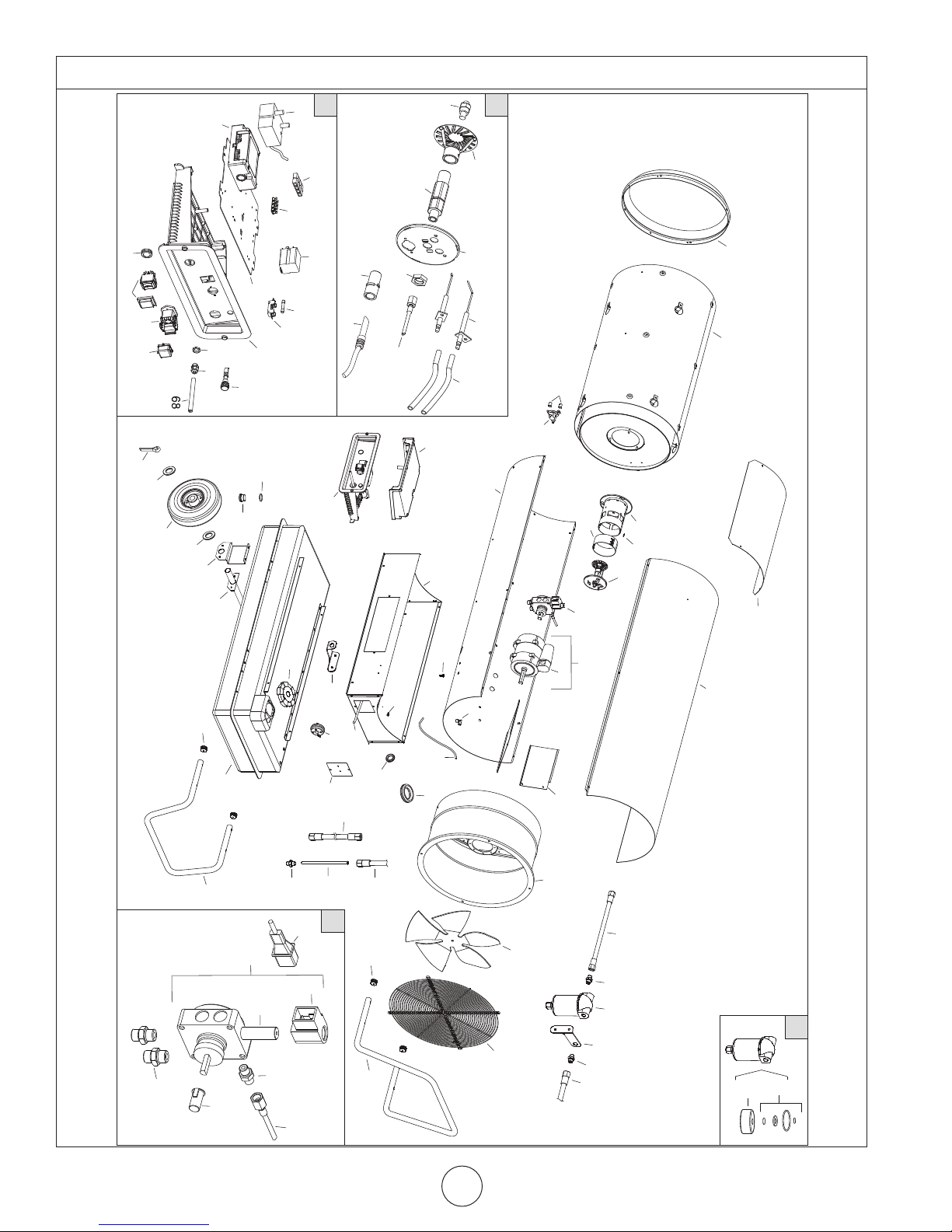 89