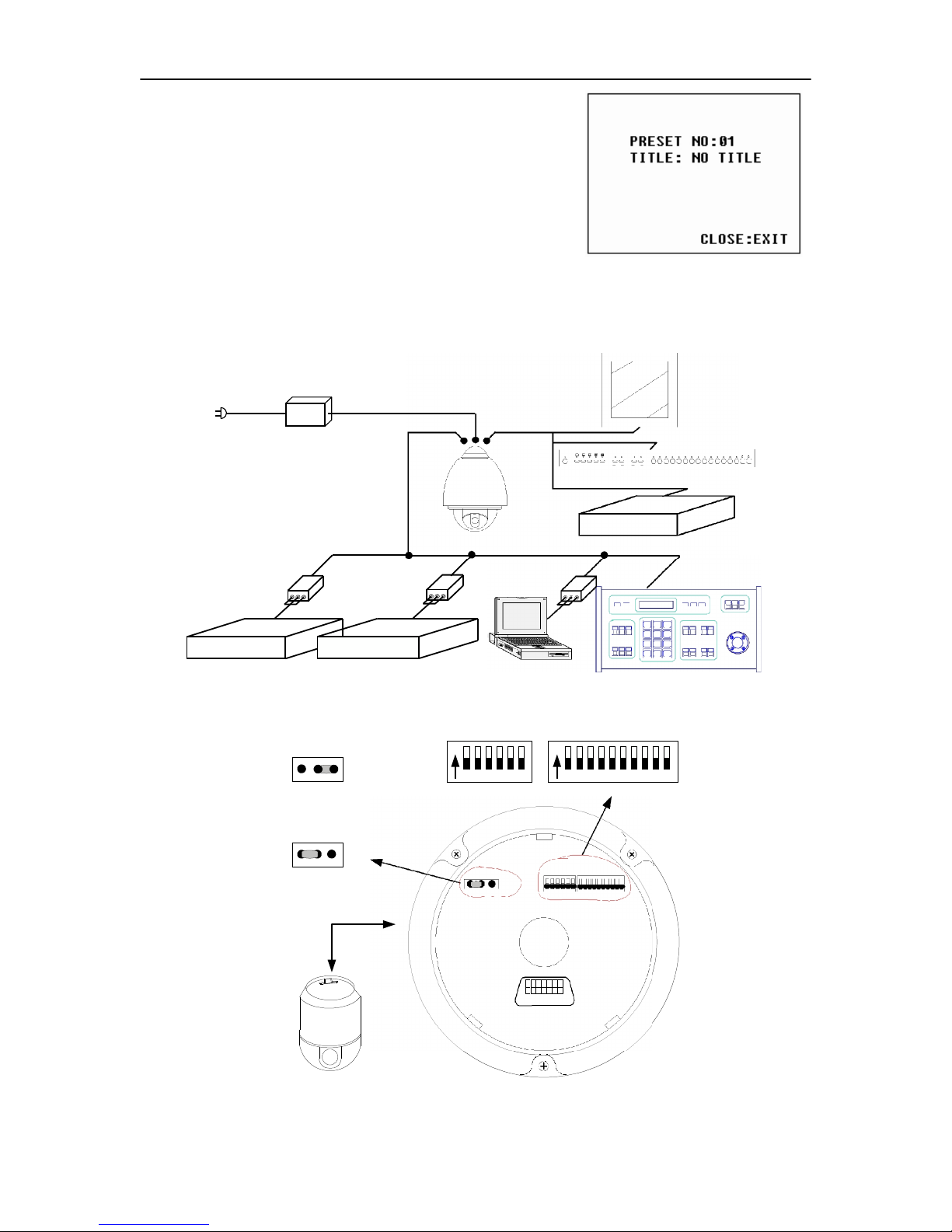 PRESET NO:01
TITLE: NO TITLE

CLOSE:EXIT